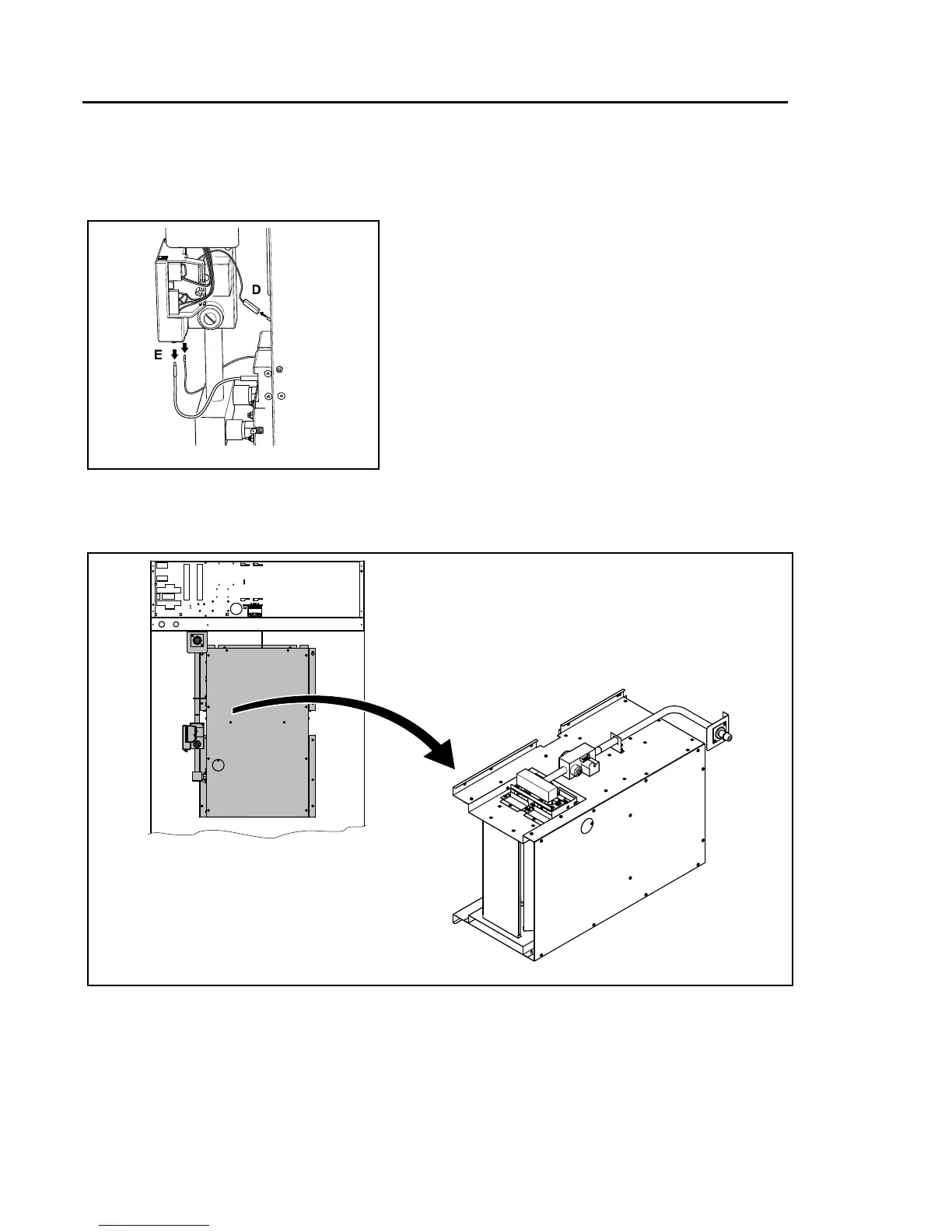 D

E