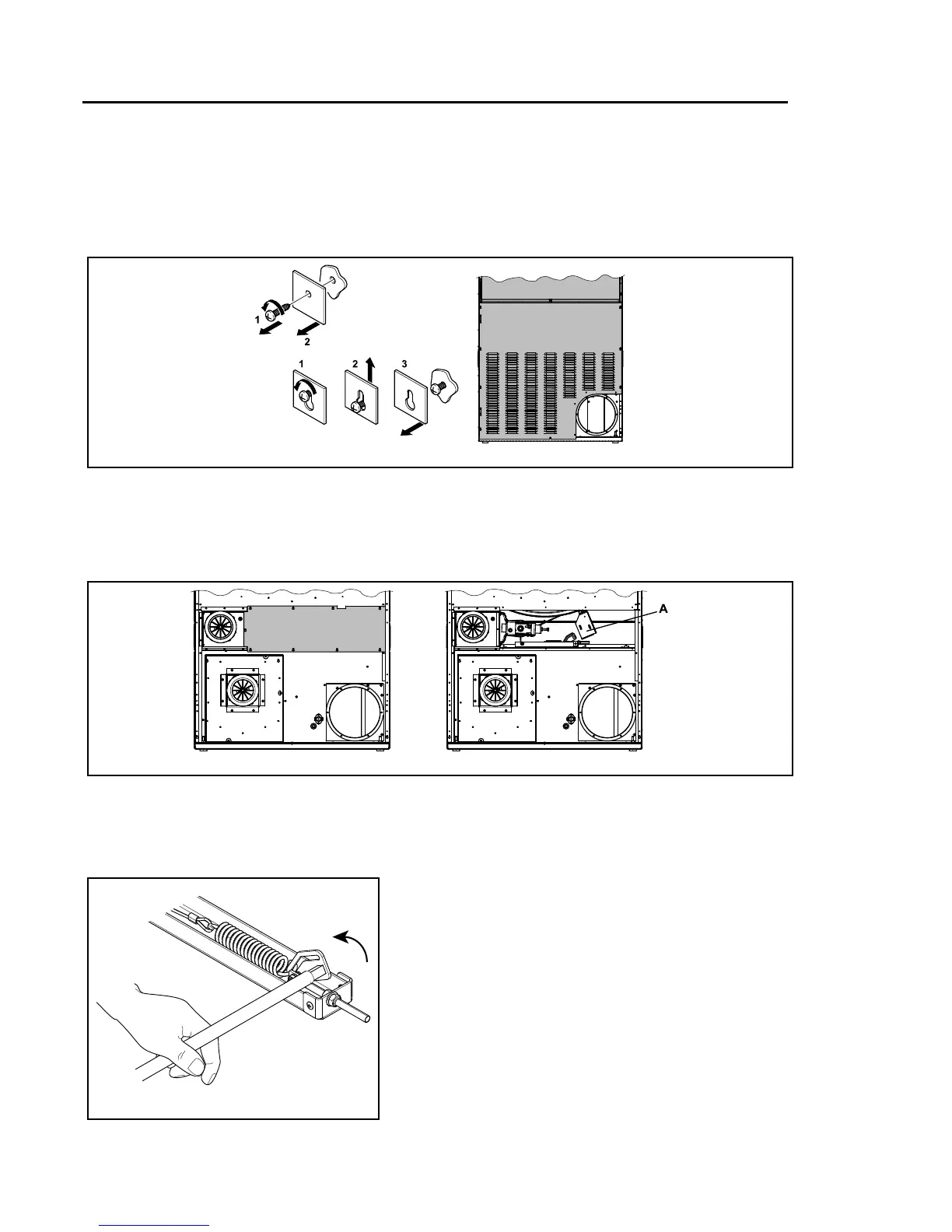 1
2
1
2
3

A