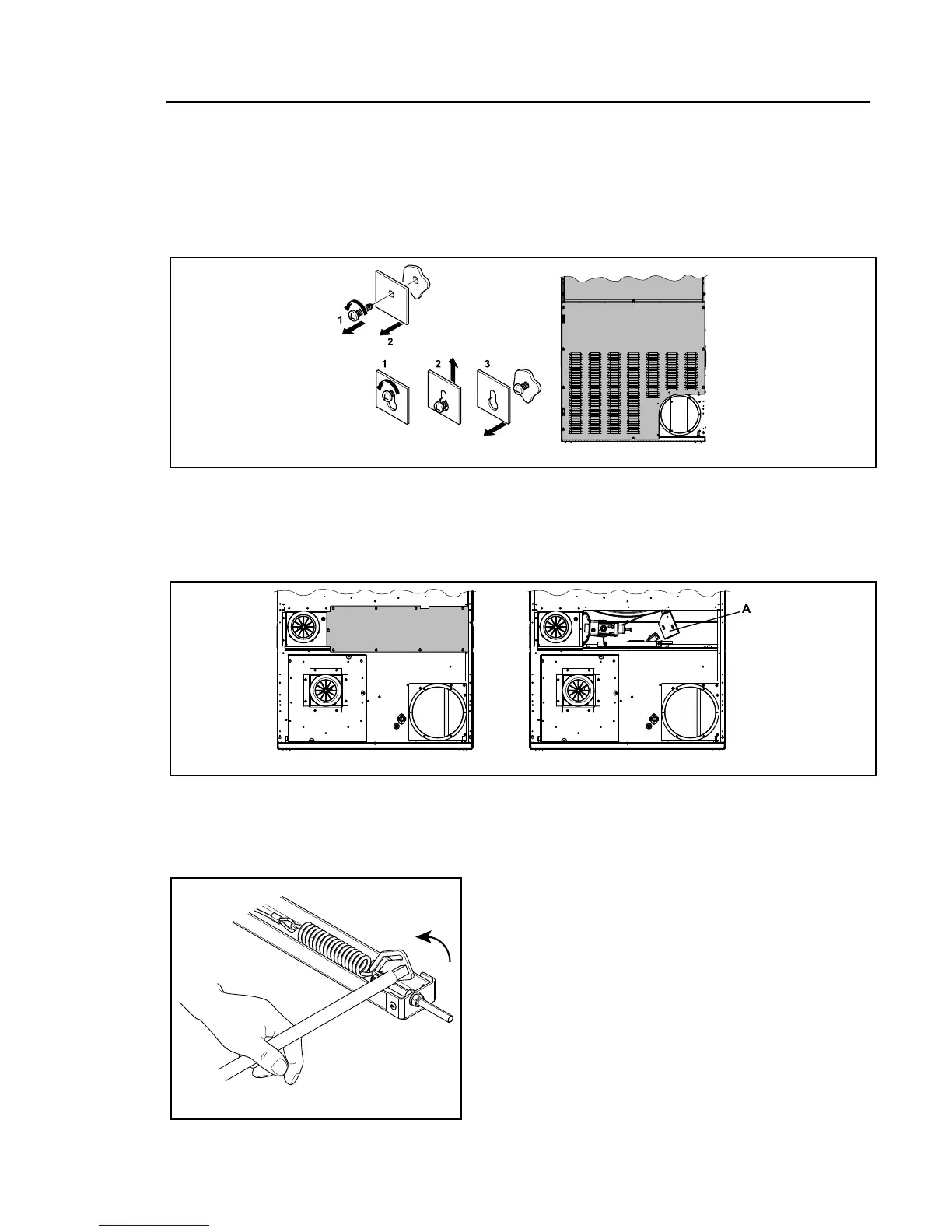 1
2
1
2
3

A