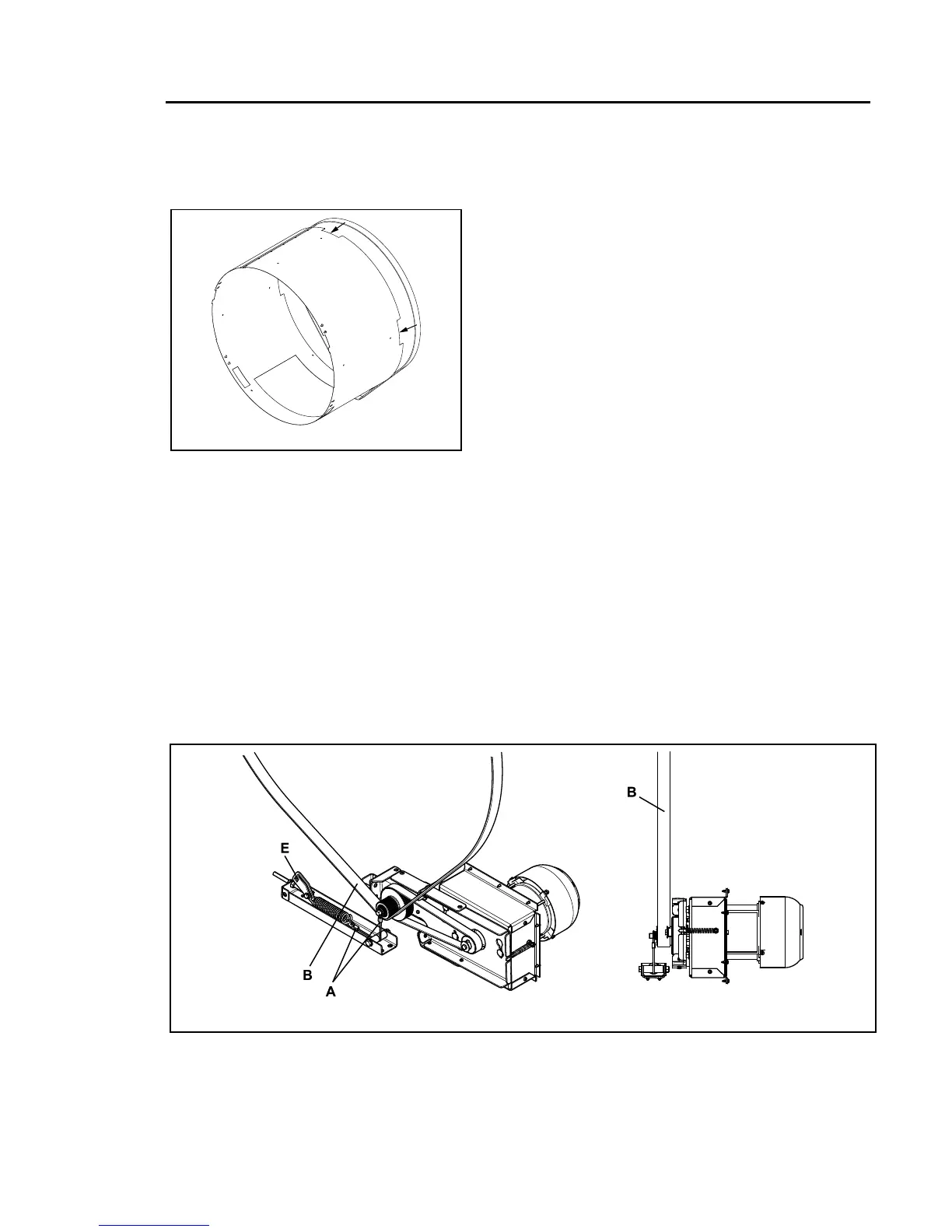 B

E

B

A