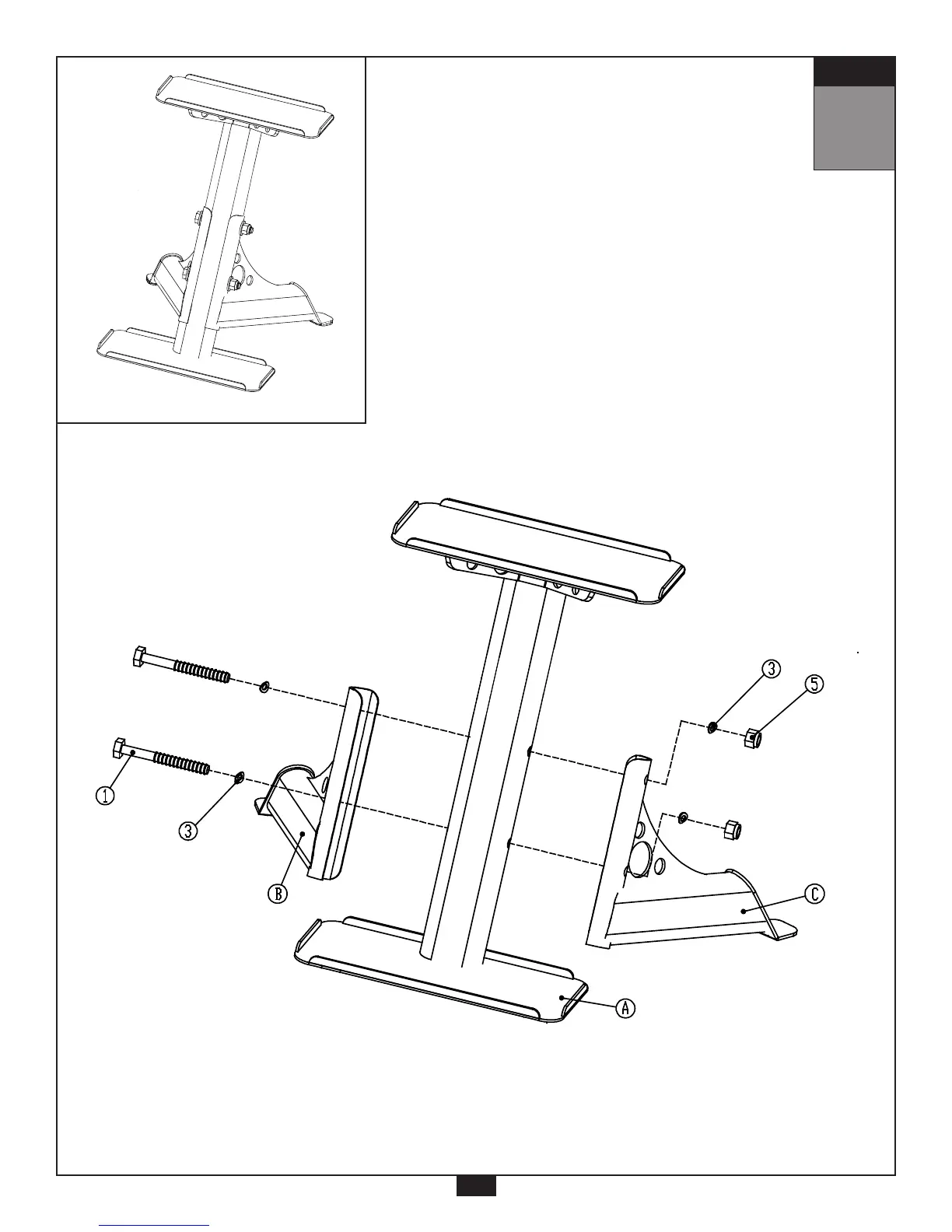 3

5

1

3

B

C

A