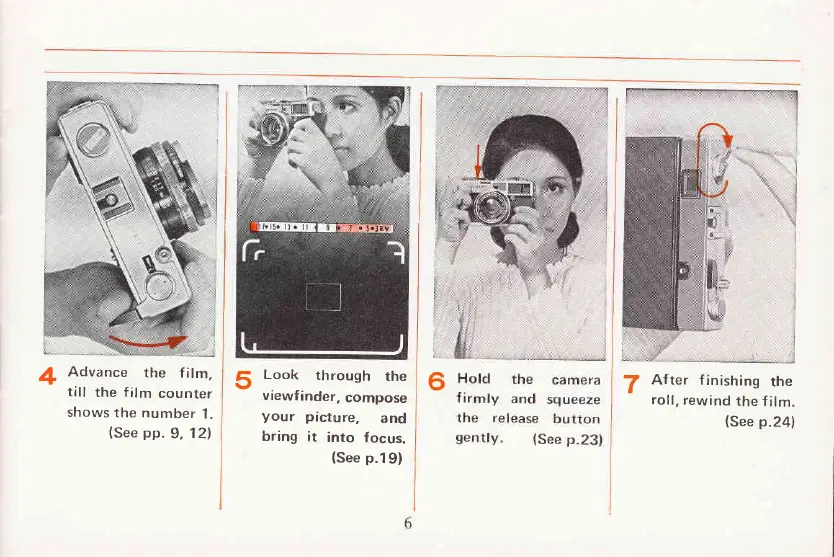 4 Advance the film, till the film counter shows the number 1. (See pp. 9, 12)

5 Look through the viewfinder, compose your picture, and bring it into focus. (See p.19)

6 Hold the camera firmly and squeeze the release button gently. (See p.23)

7 After finishing the roll, rewind the film. (See p.24)

6