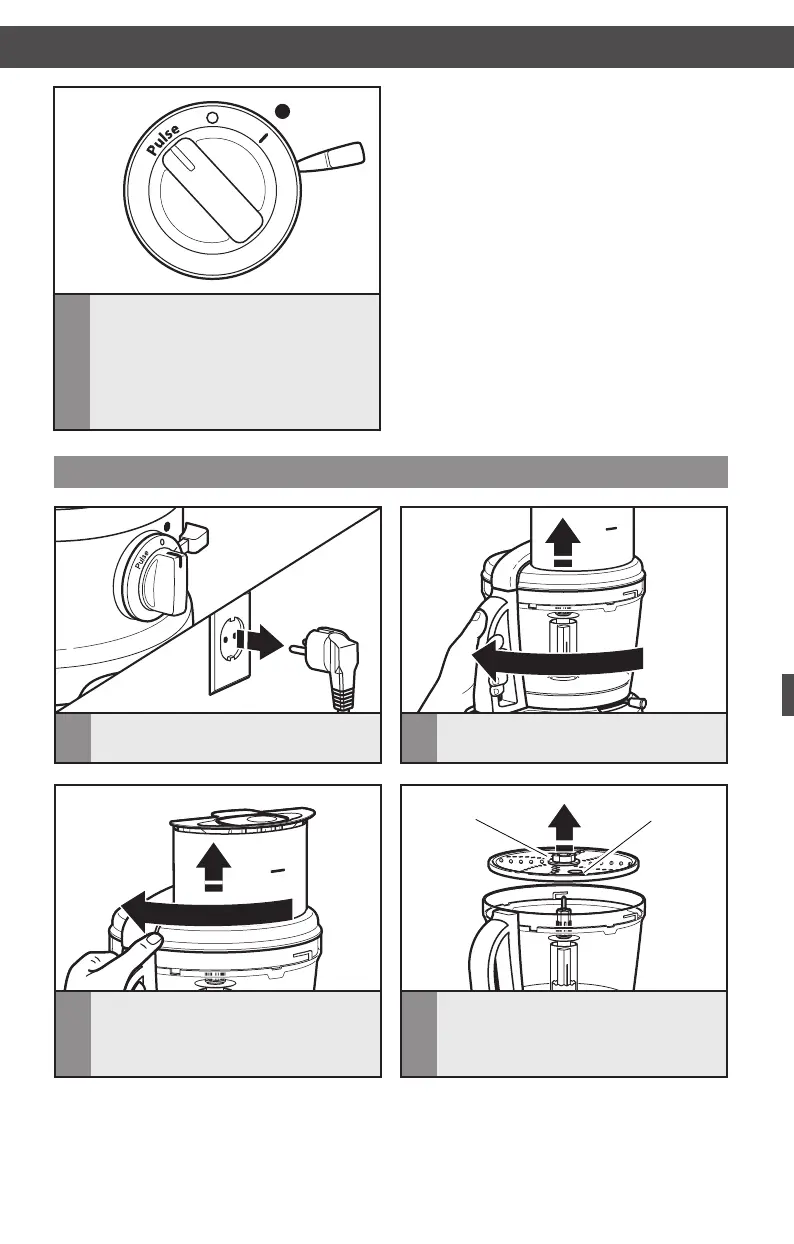 Pulse

Pulse