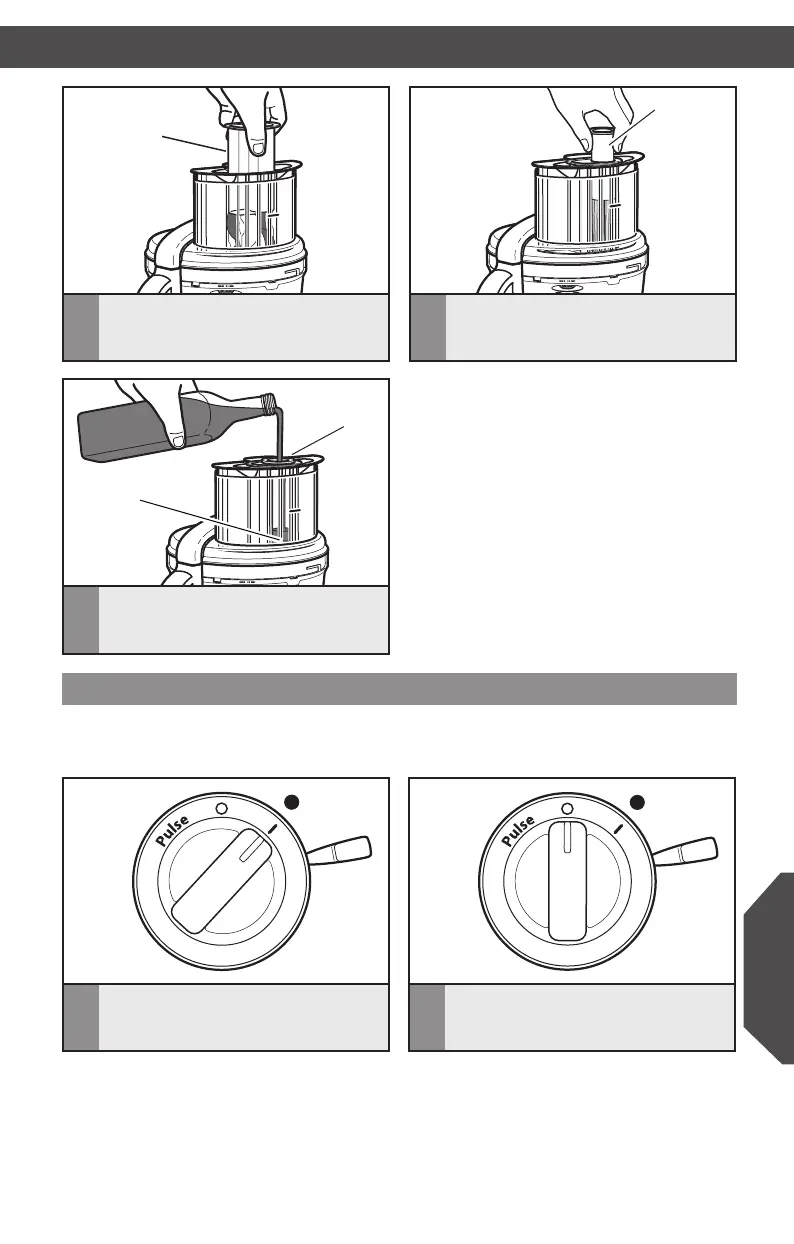 Pulse

Pulse