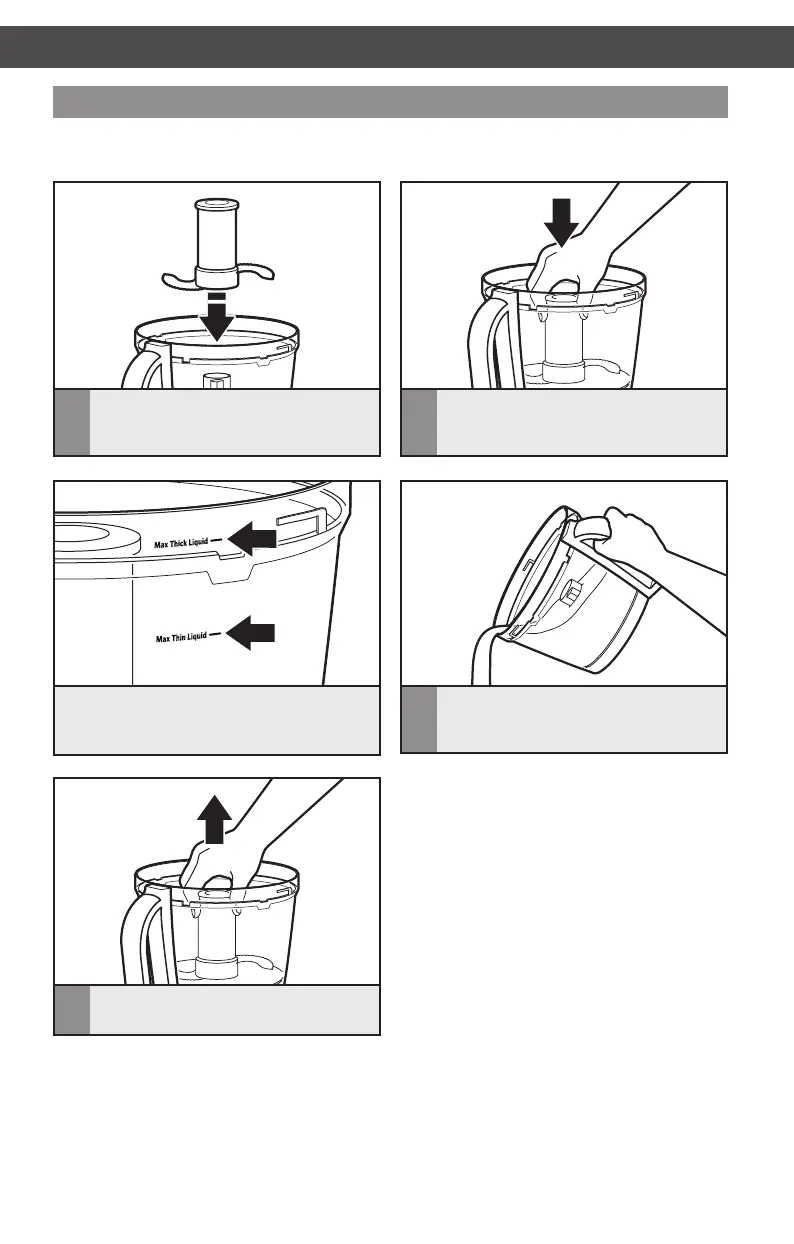 Max Thick Liquid

Max Thin Liquid