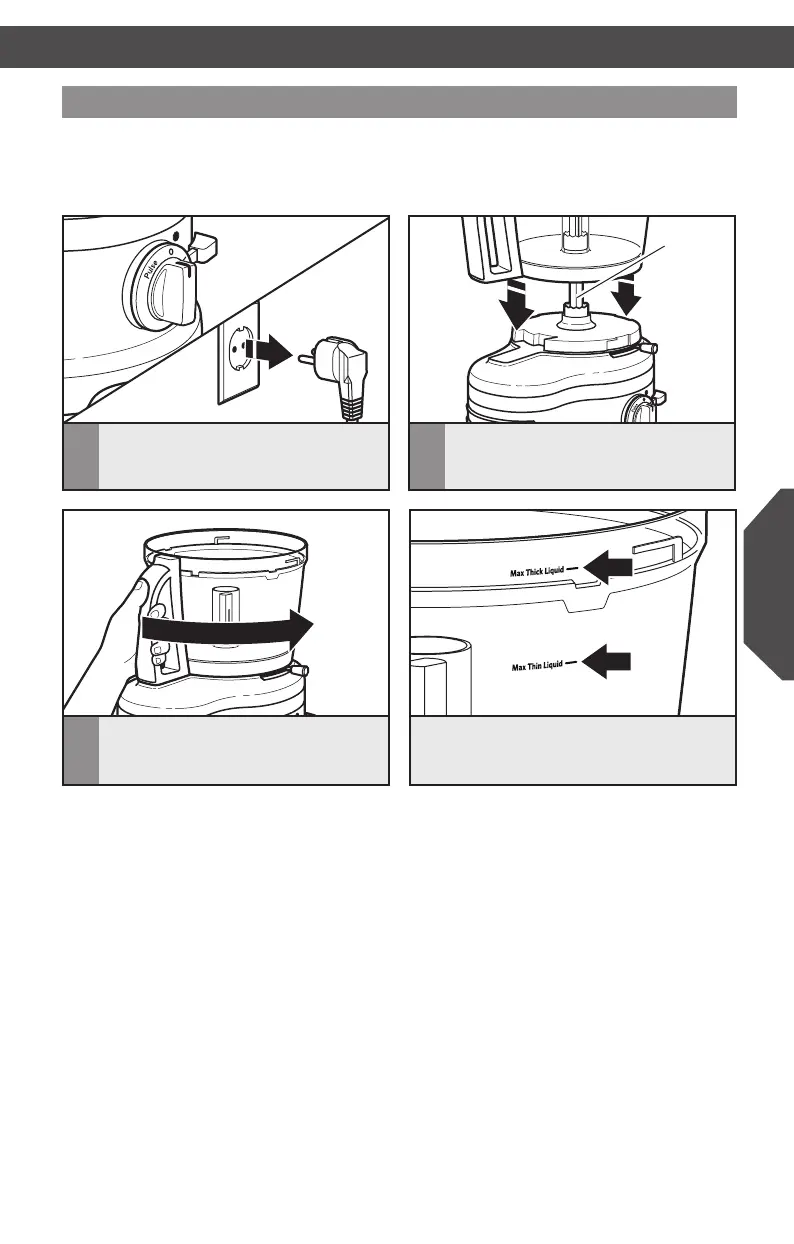 Pulse
0
Max Thick Liquid
Max Thin Liquid