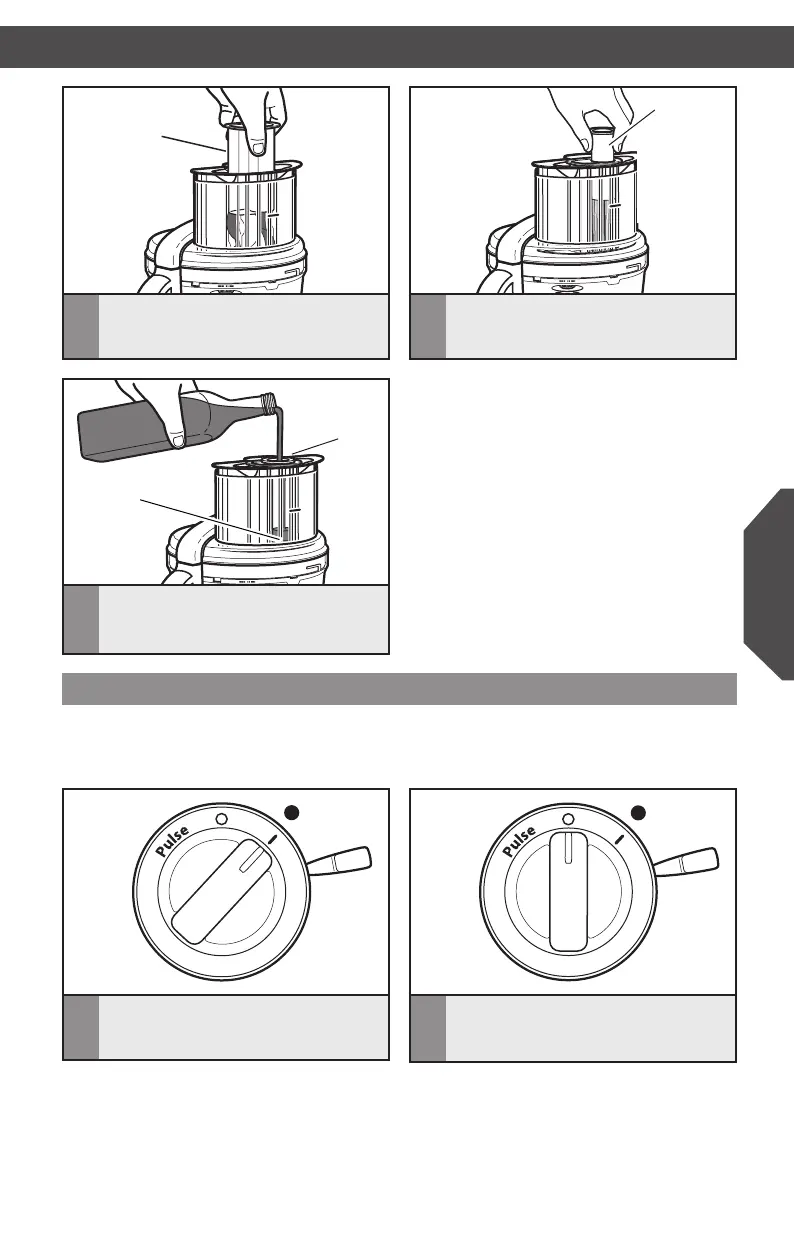 Pulse

Pulse