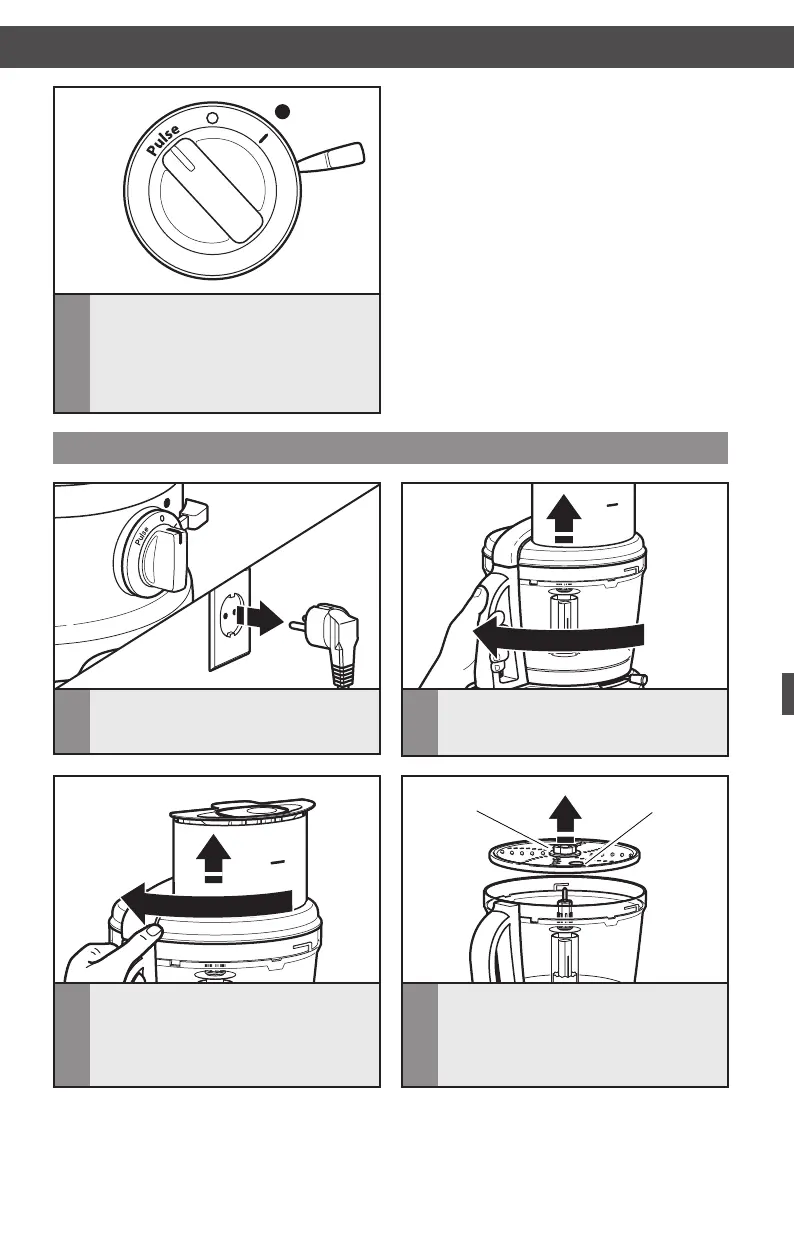 Pulse

Pulse