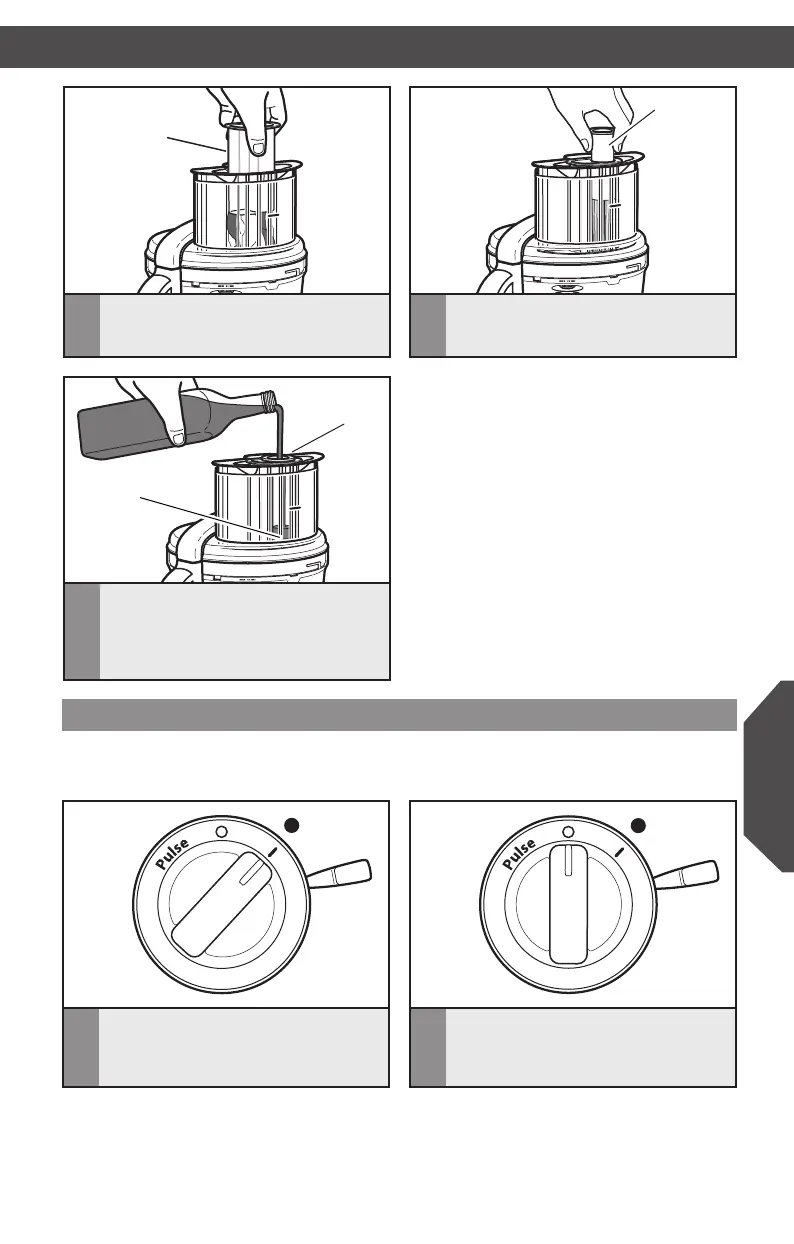 Pulse

Pulse