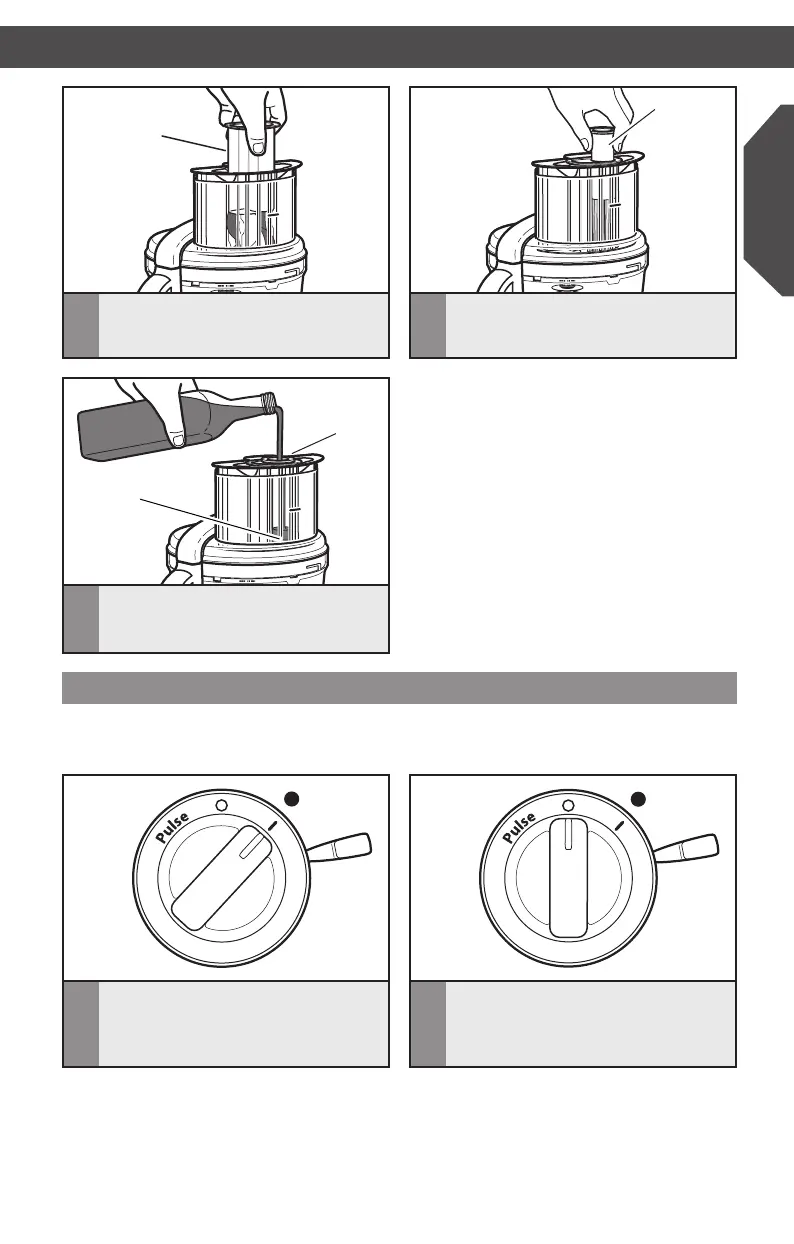 Pulse

Pulse