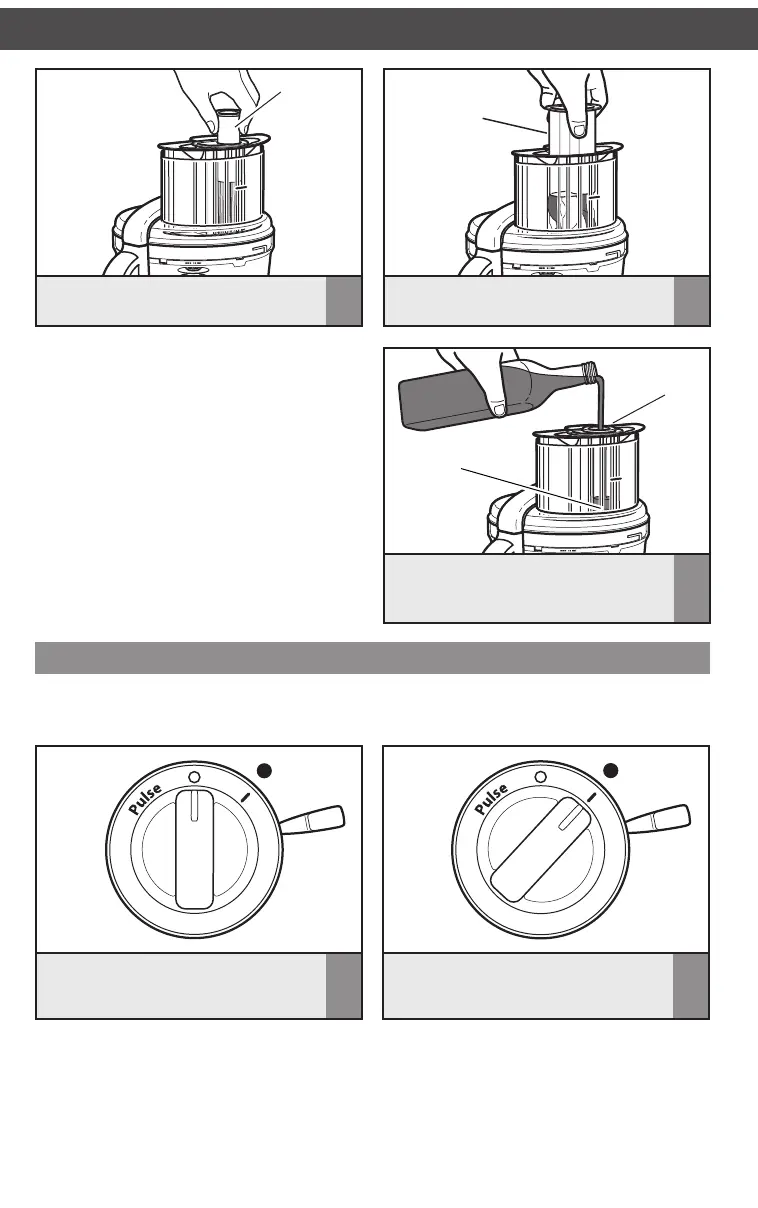 Pulse

Pulse