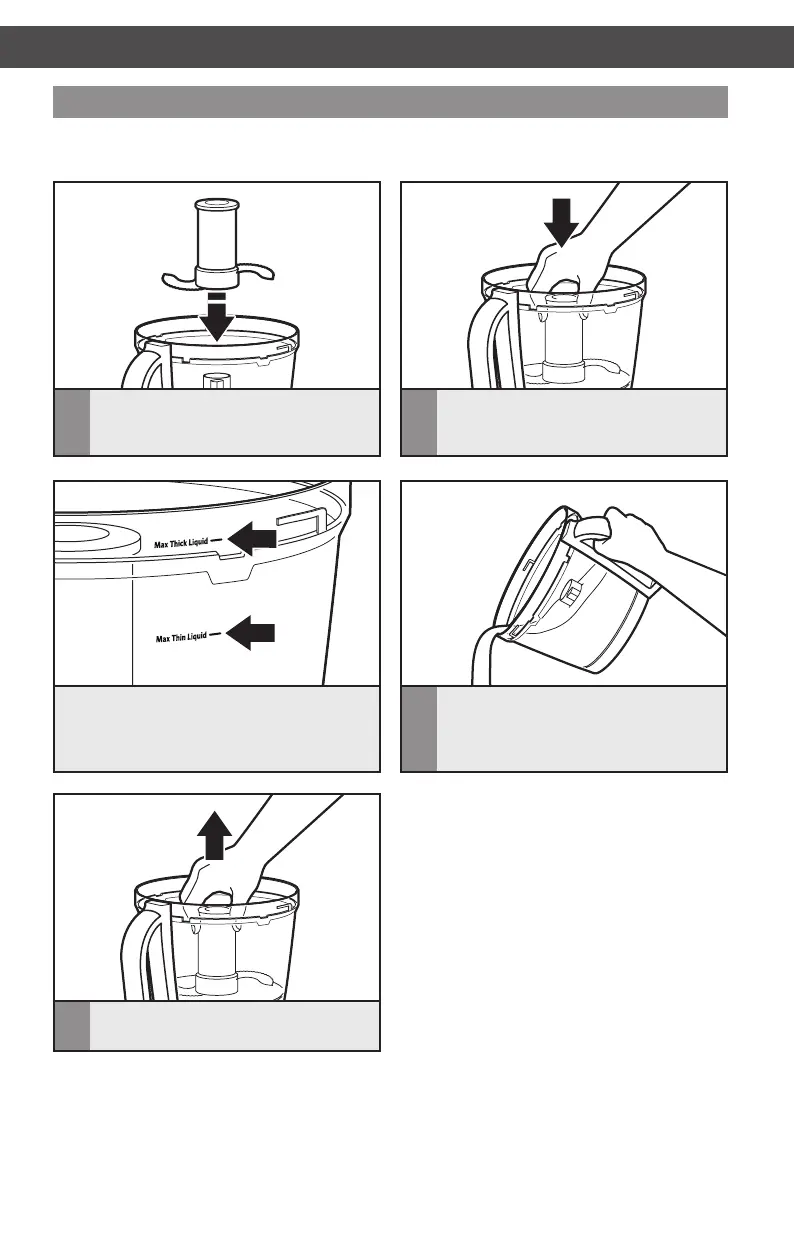 Max Thick Liquid

Max Thin Liquid