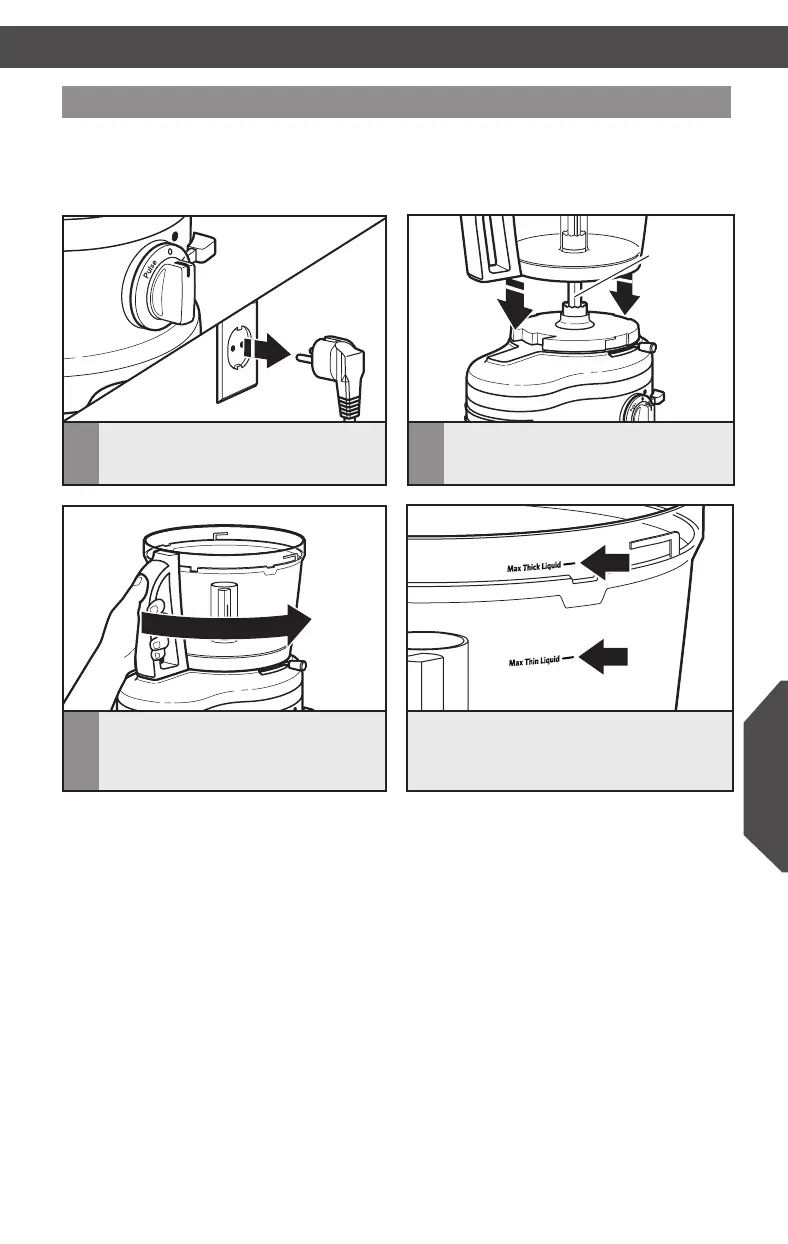 Pulse
0
Max Thick Liquid
Max Thin Liquid