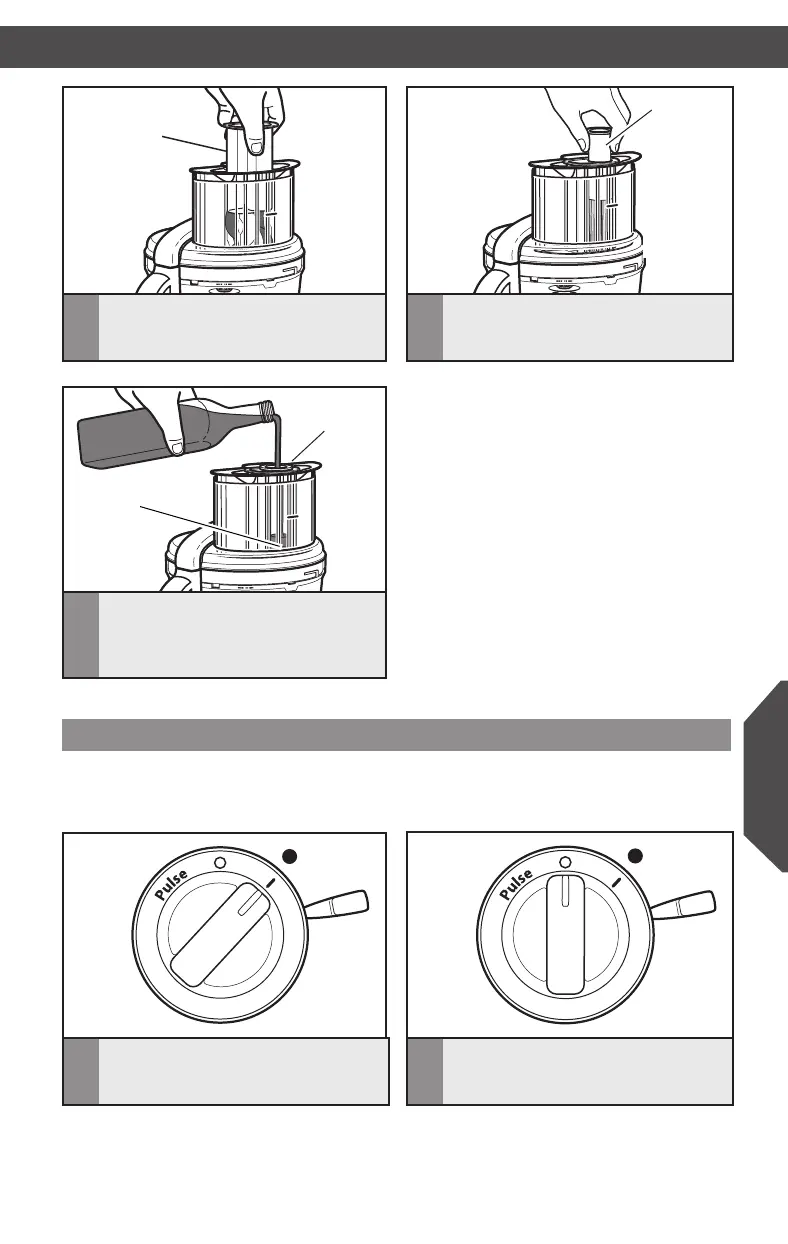 Pulse

Pulse