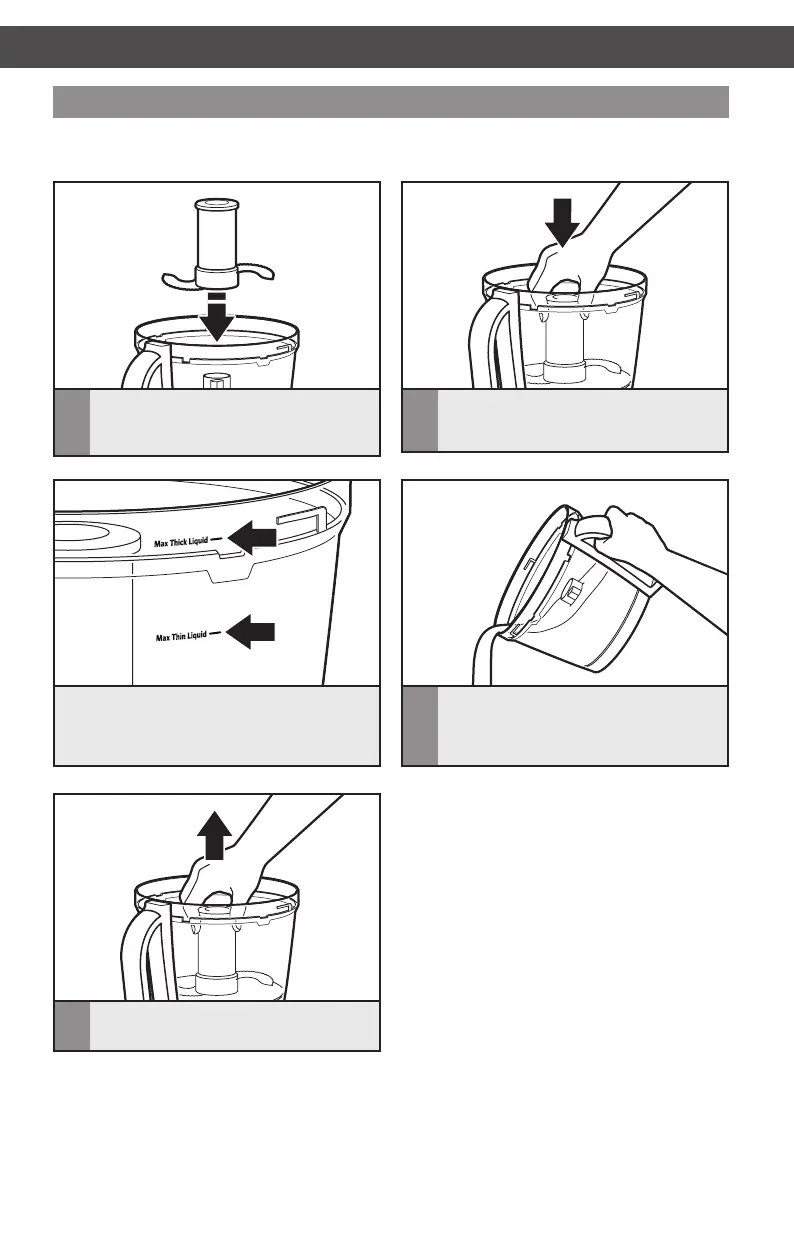 Max Thick Liquid

Max Thin Liquid