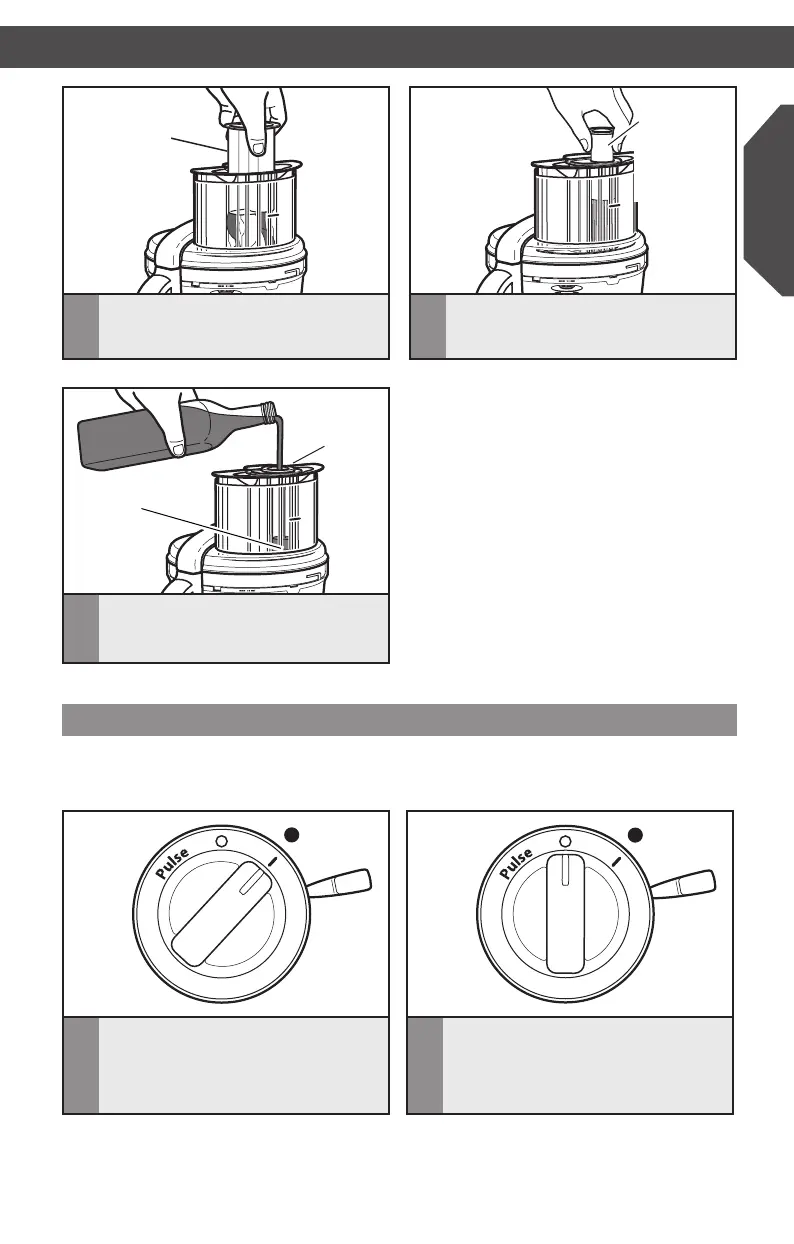 Pulse

Pulse