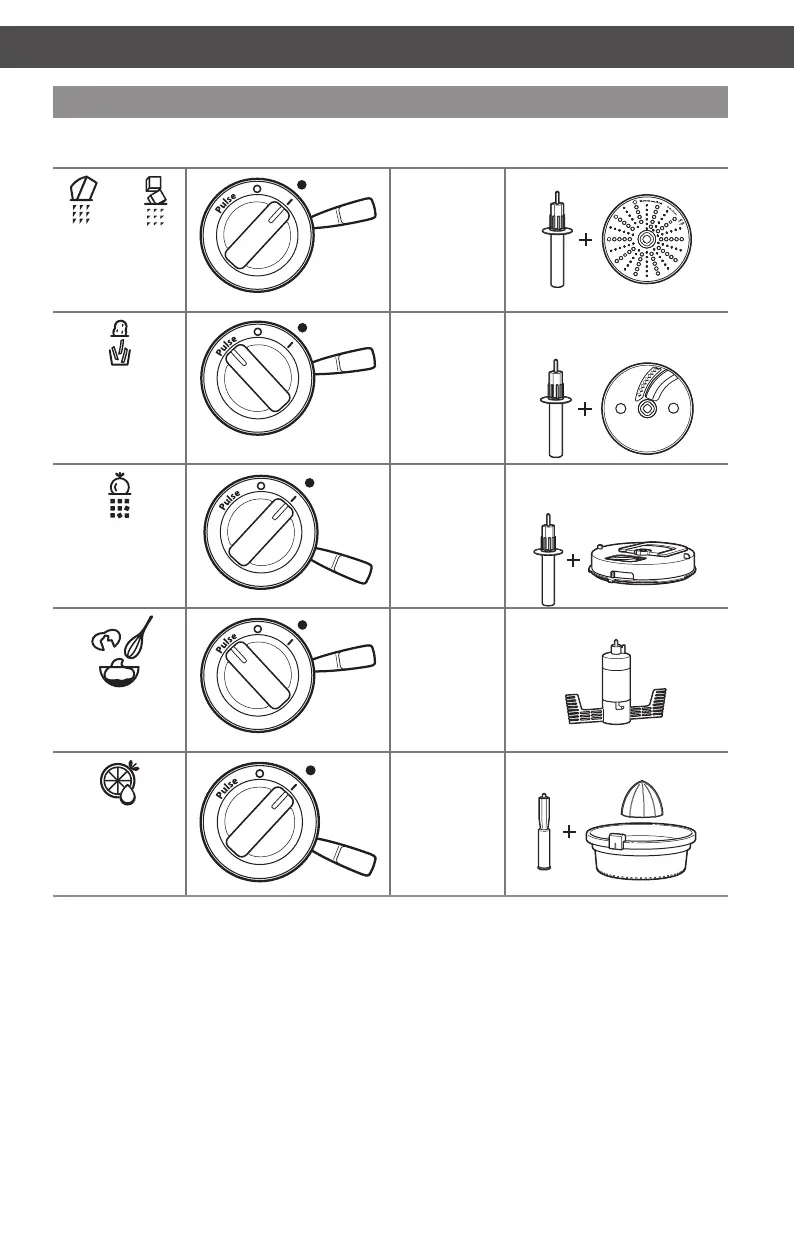 Pulse

Pulse

Pulse

Pulse

Pulse