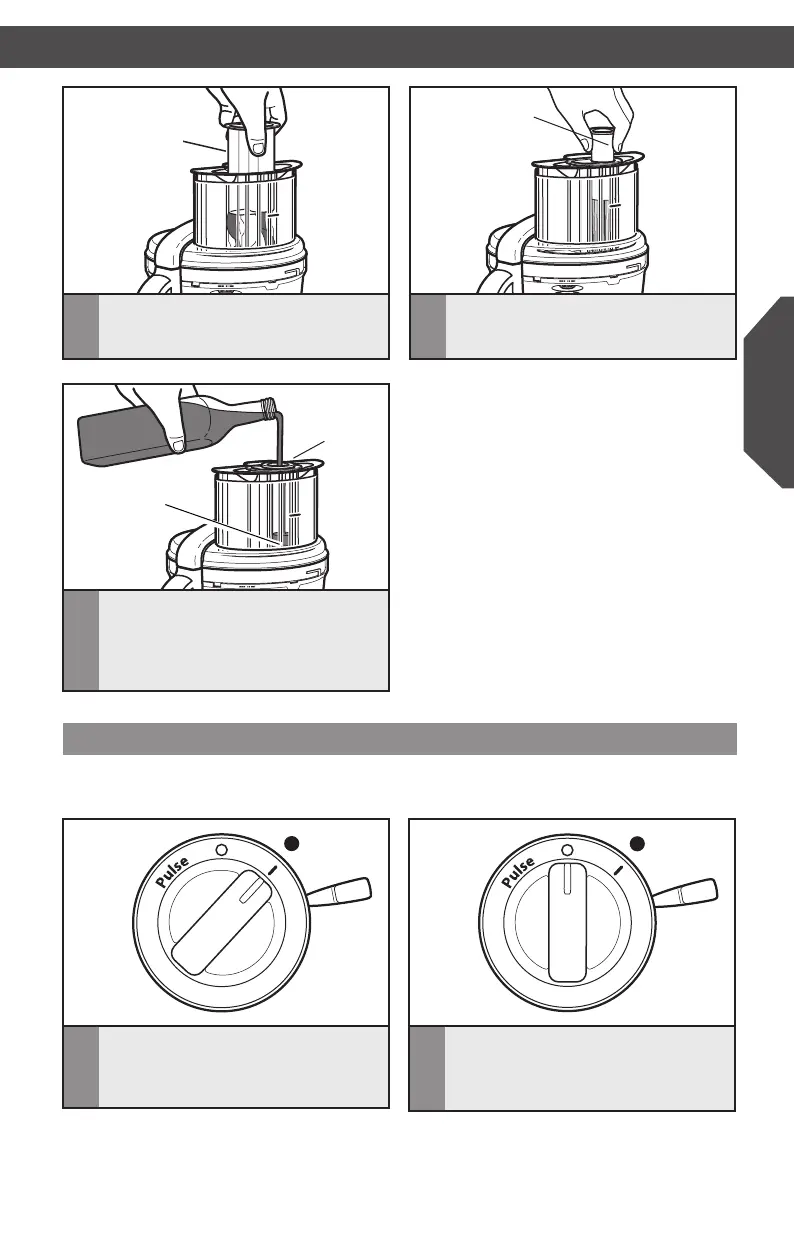 Pulse

Pulse