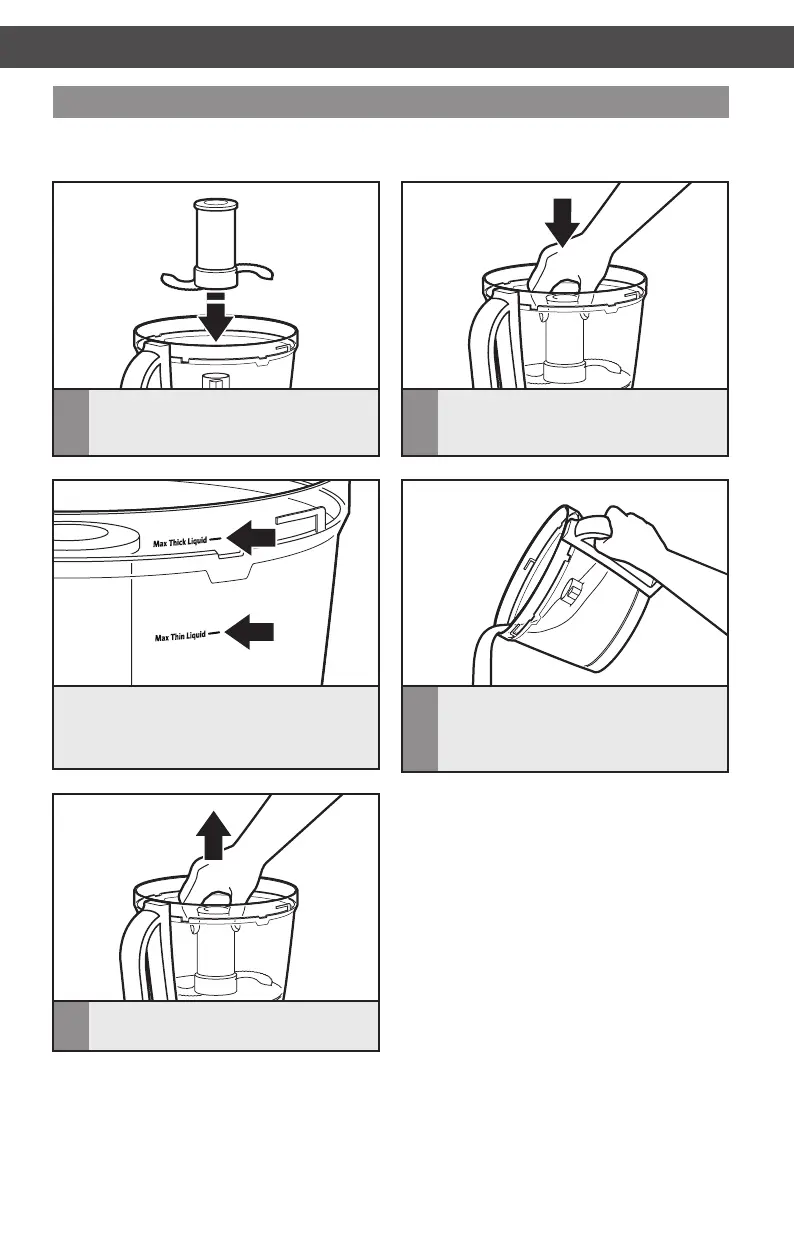 Max Thick Liquid

Max Thin Liquid