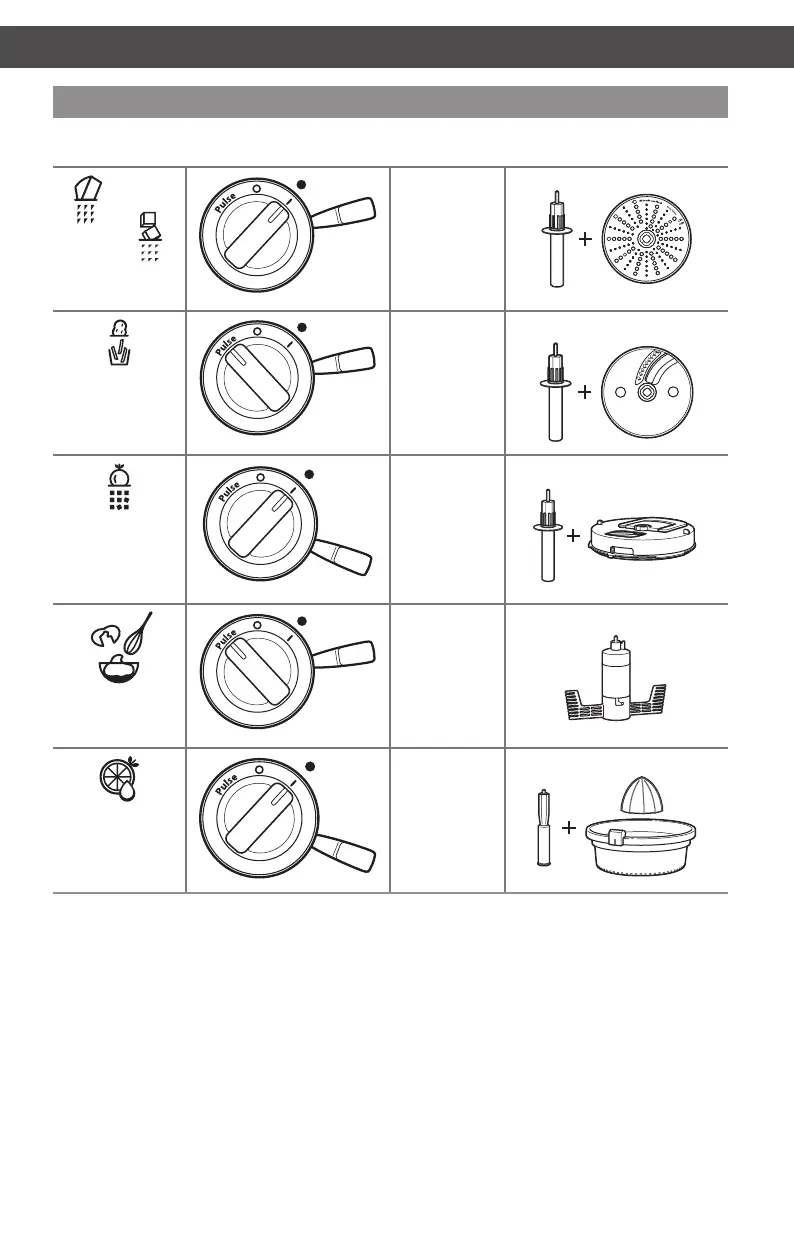 Pulse

Pulse

Pulse

Pulse

Pulse