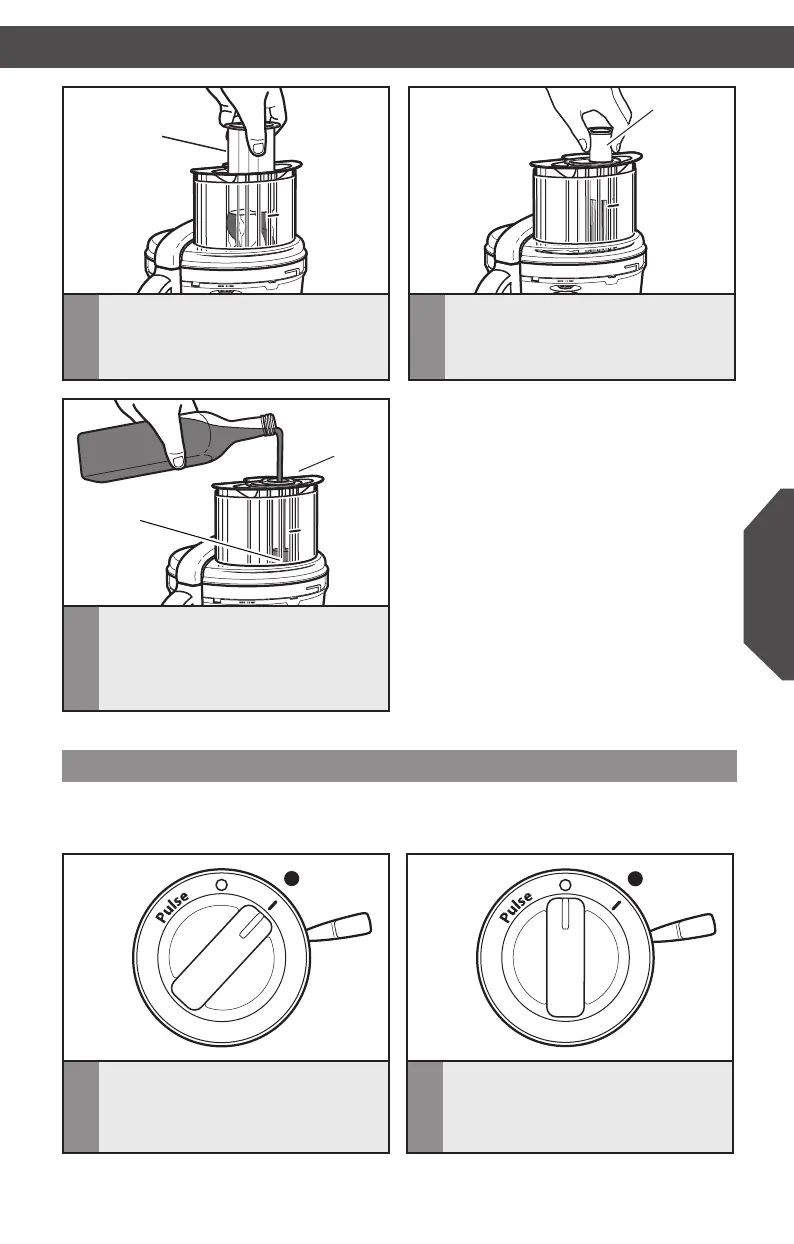 Pulse

Pulse