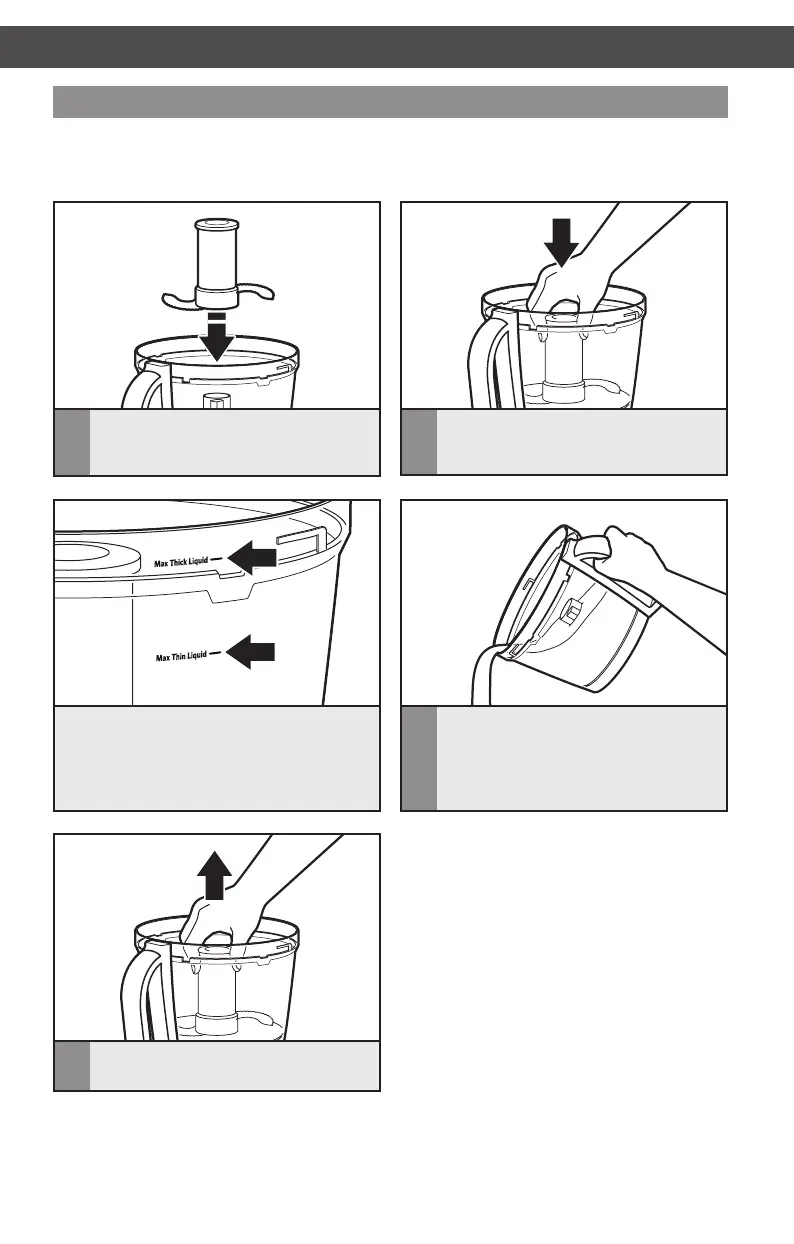 Max Thick Liquid

Max Thin Liquid