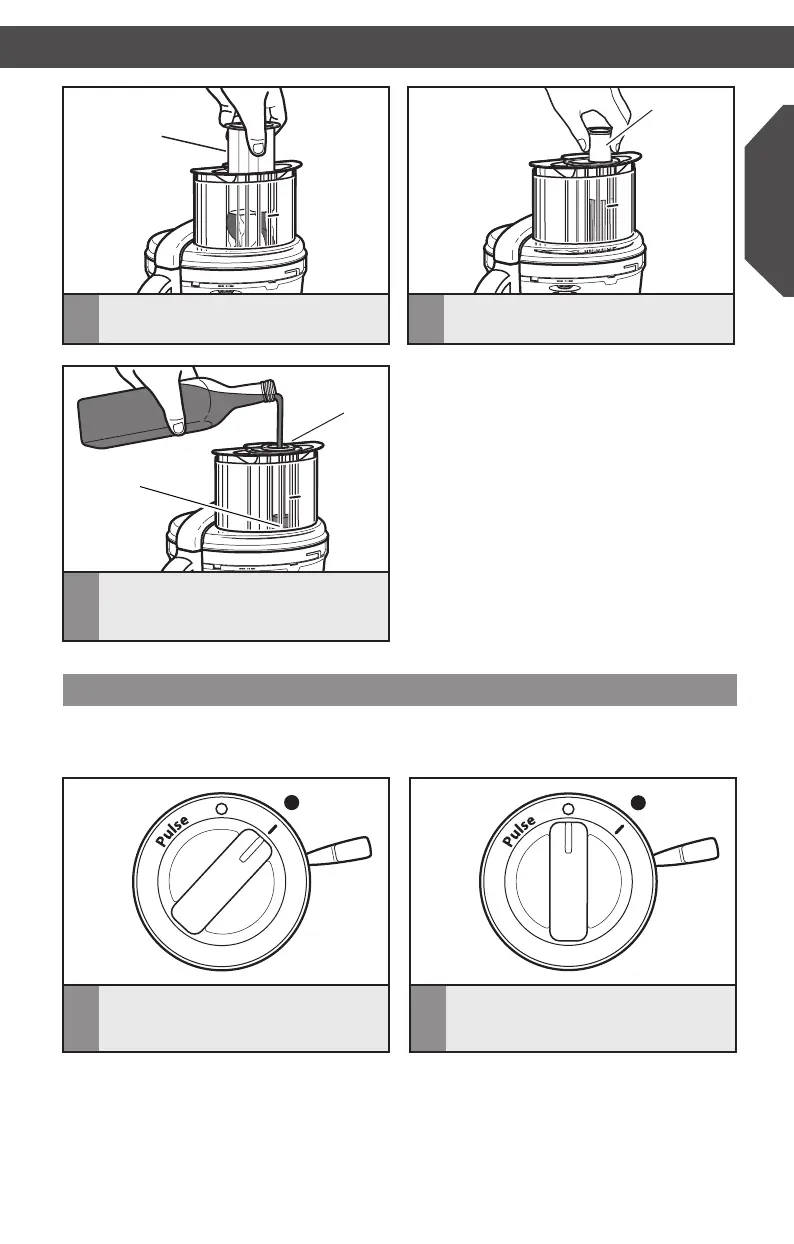 Pulse

Pulse