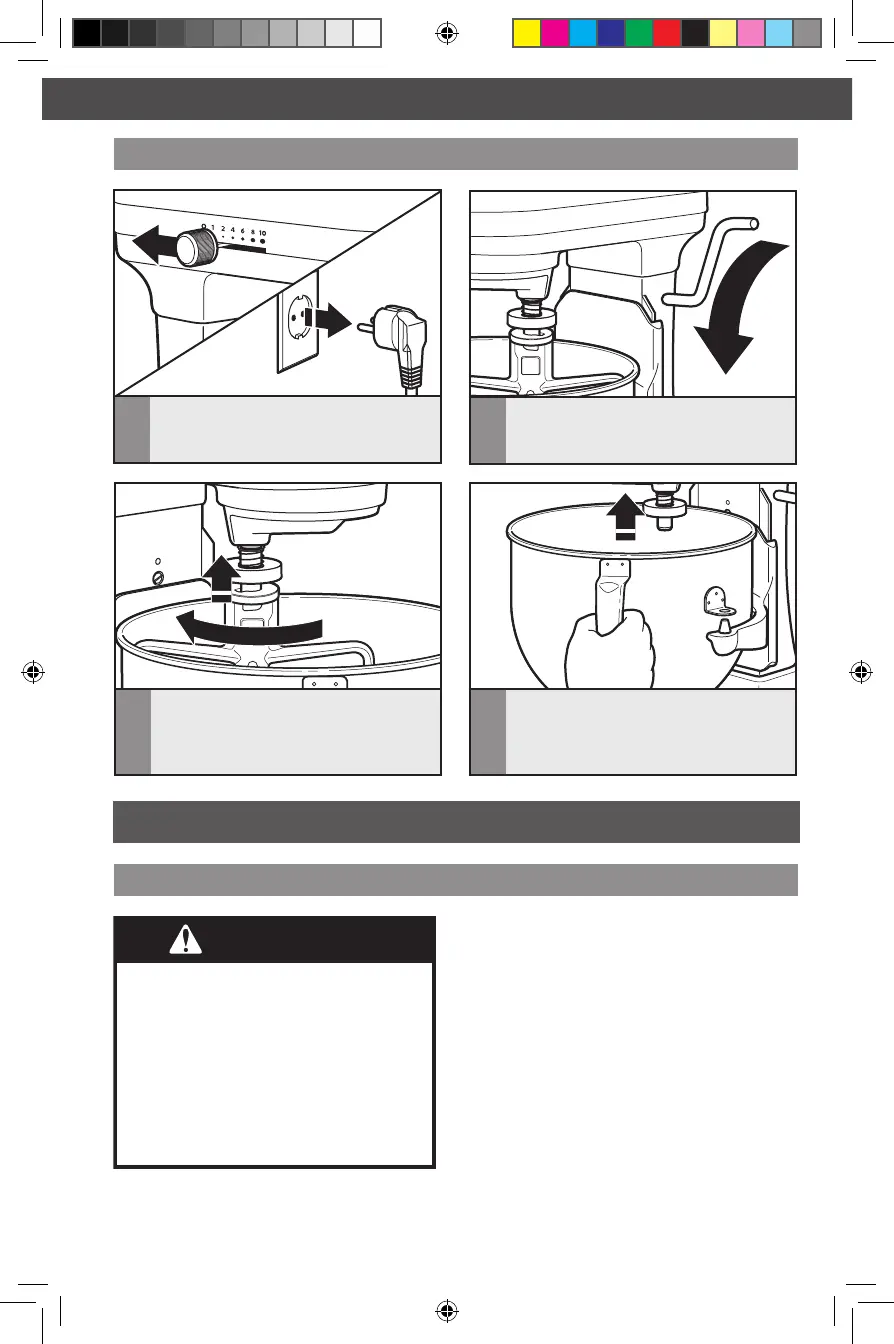 0 1 2 4 6 8 10