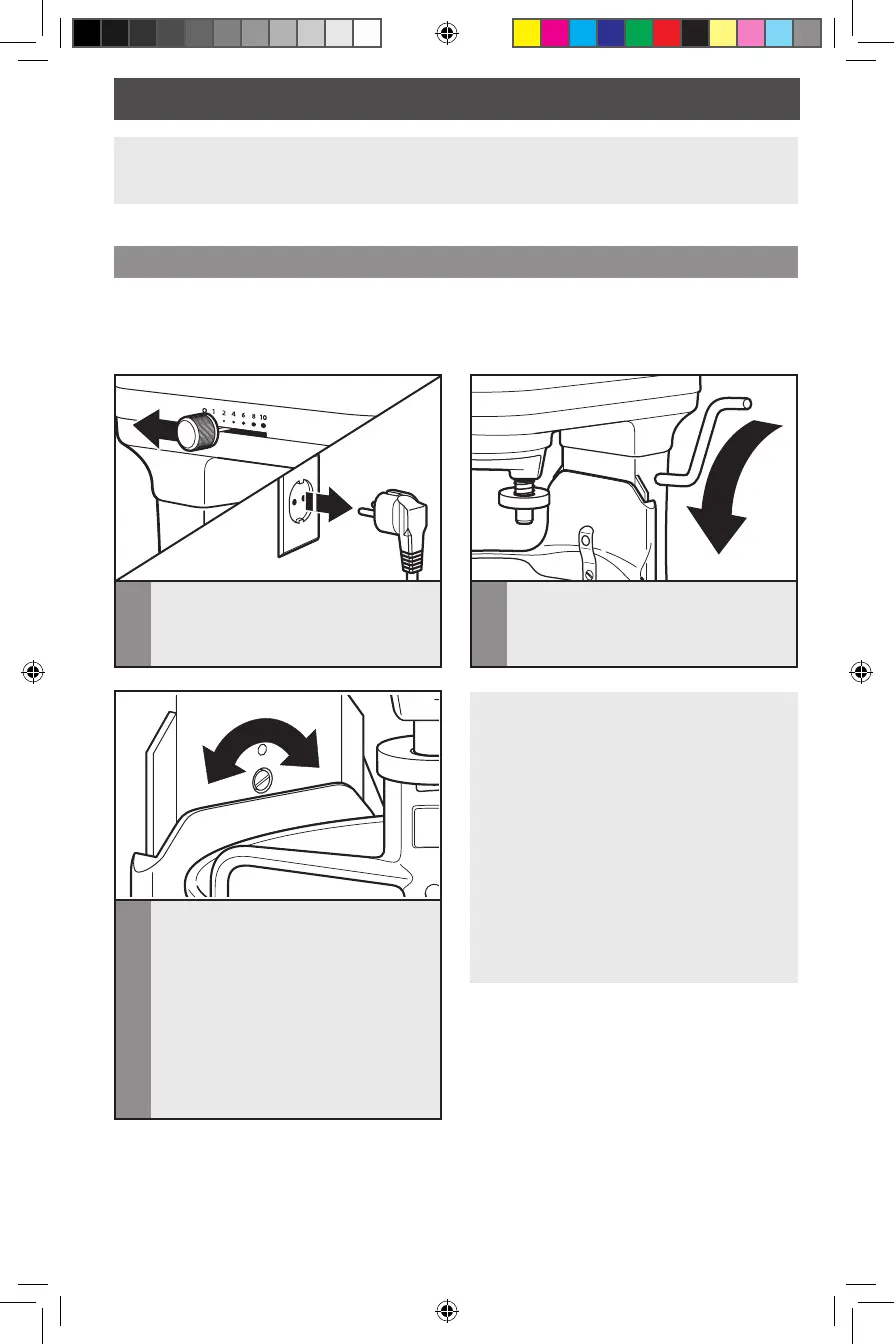 0 1 2 4 6 8 10