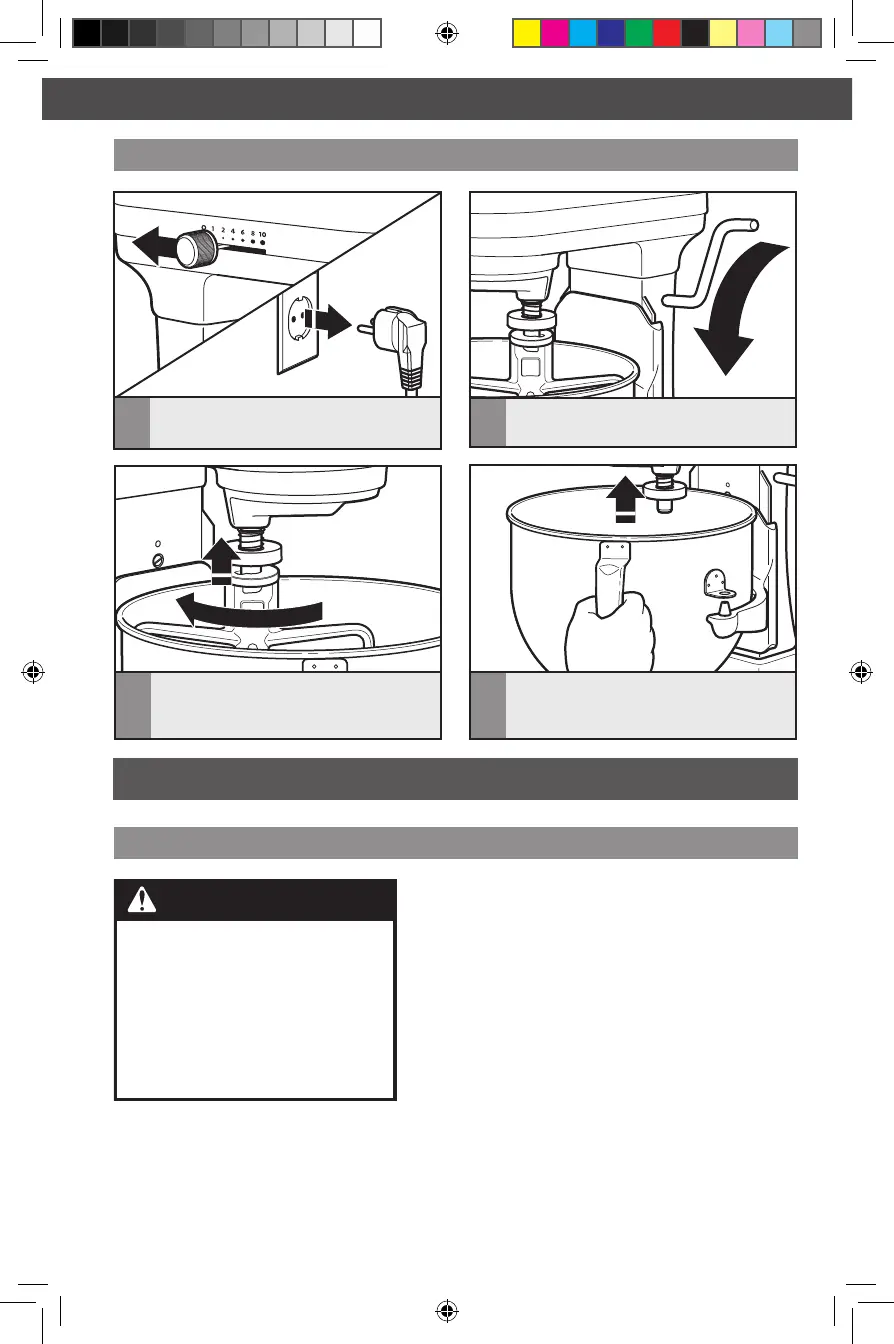 0 1 2 4 6 8 10