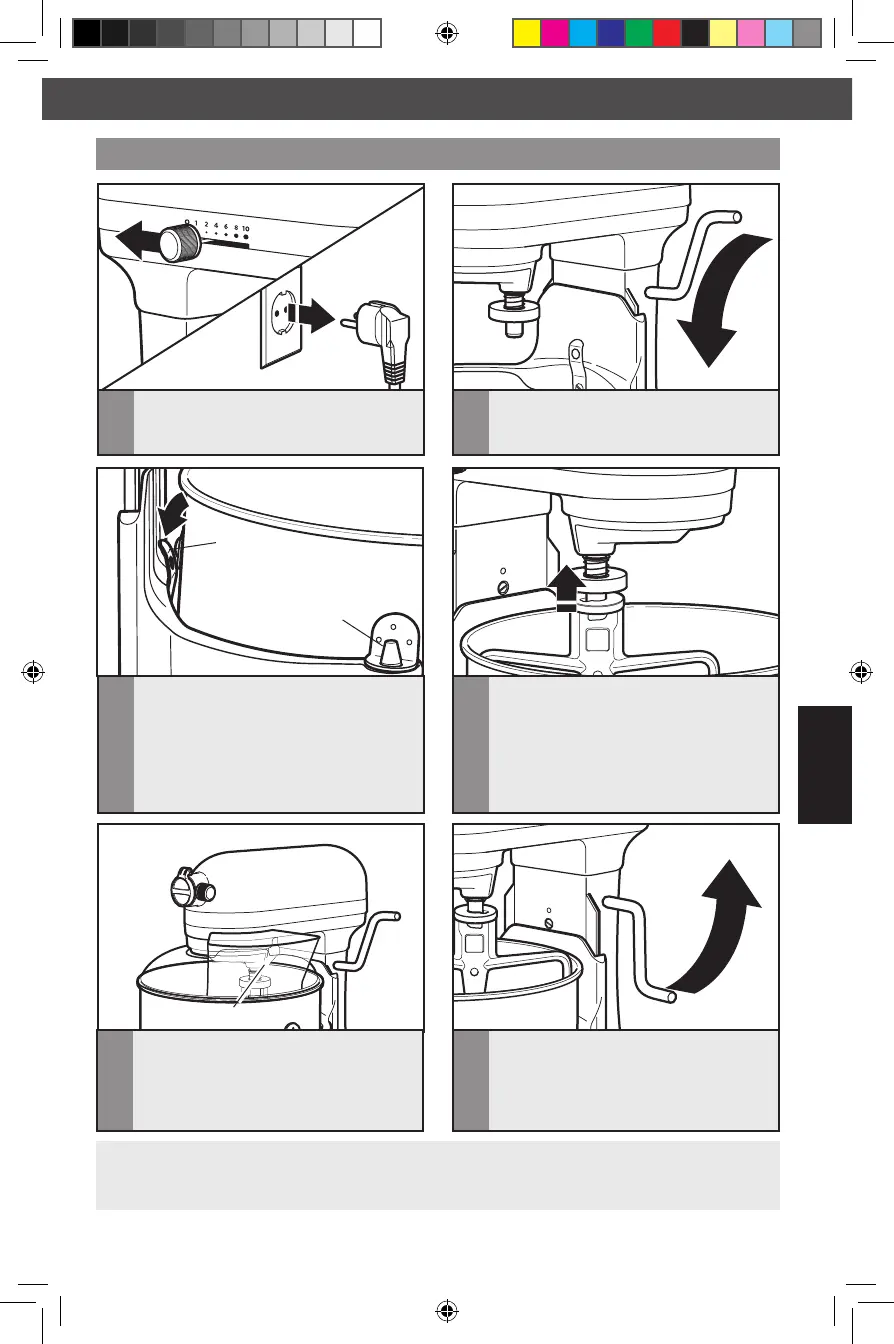 0 1 2 4 6 8 10