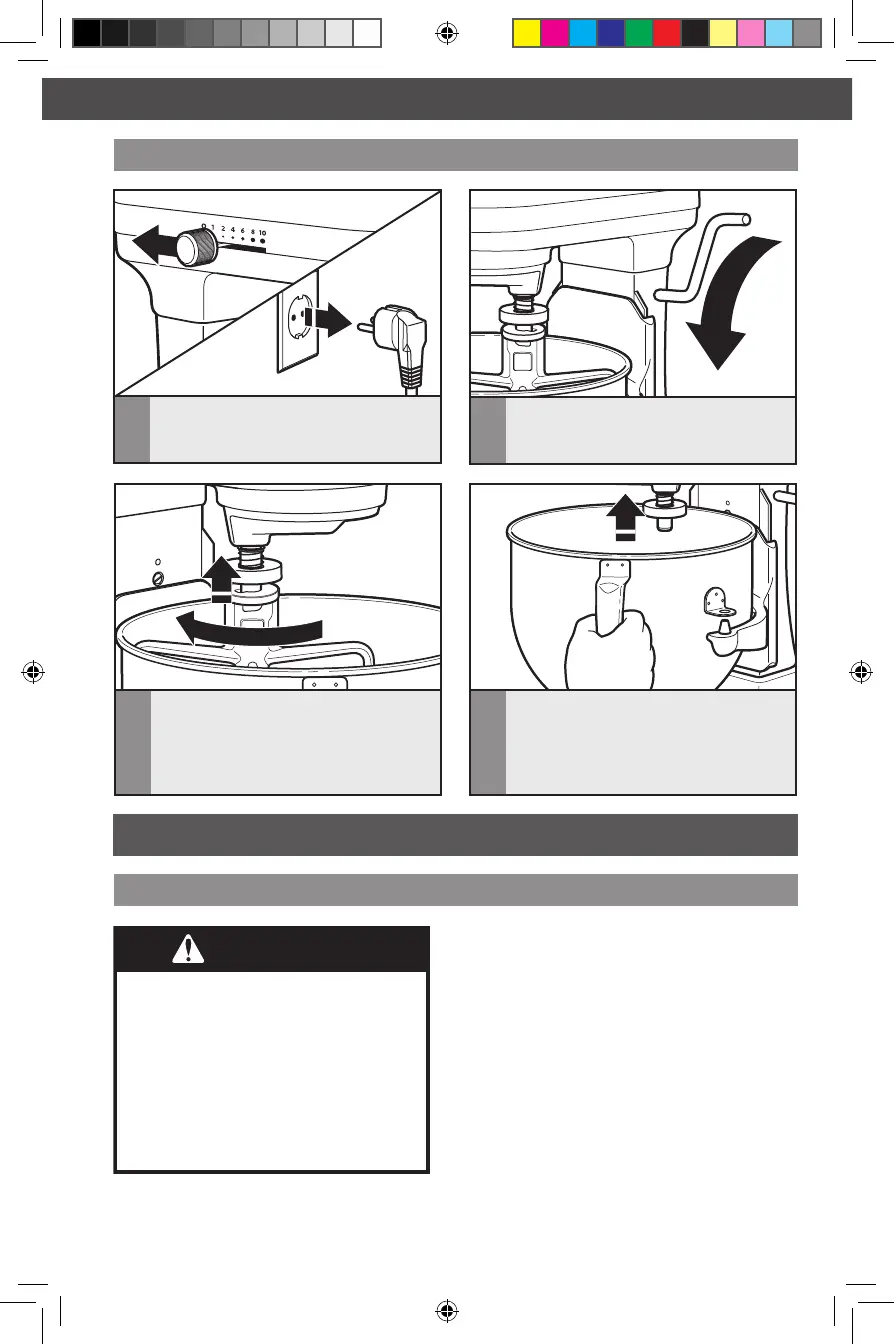 0 1 2 4 6 8 10