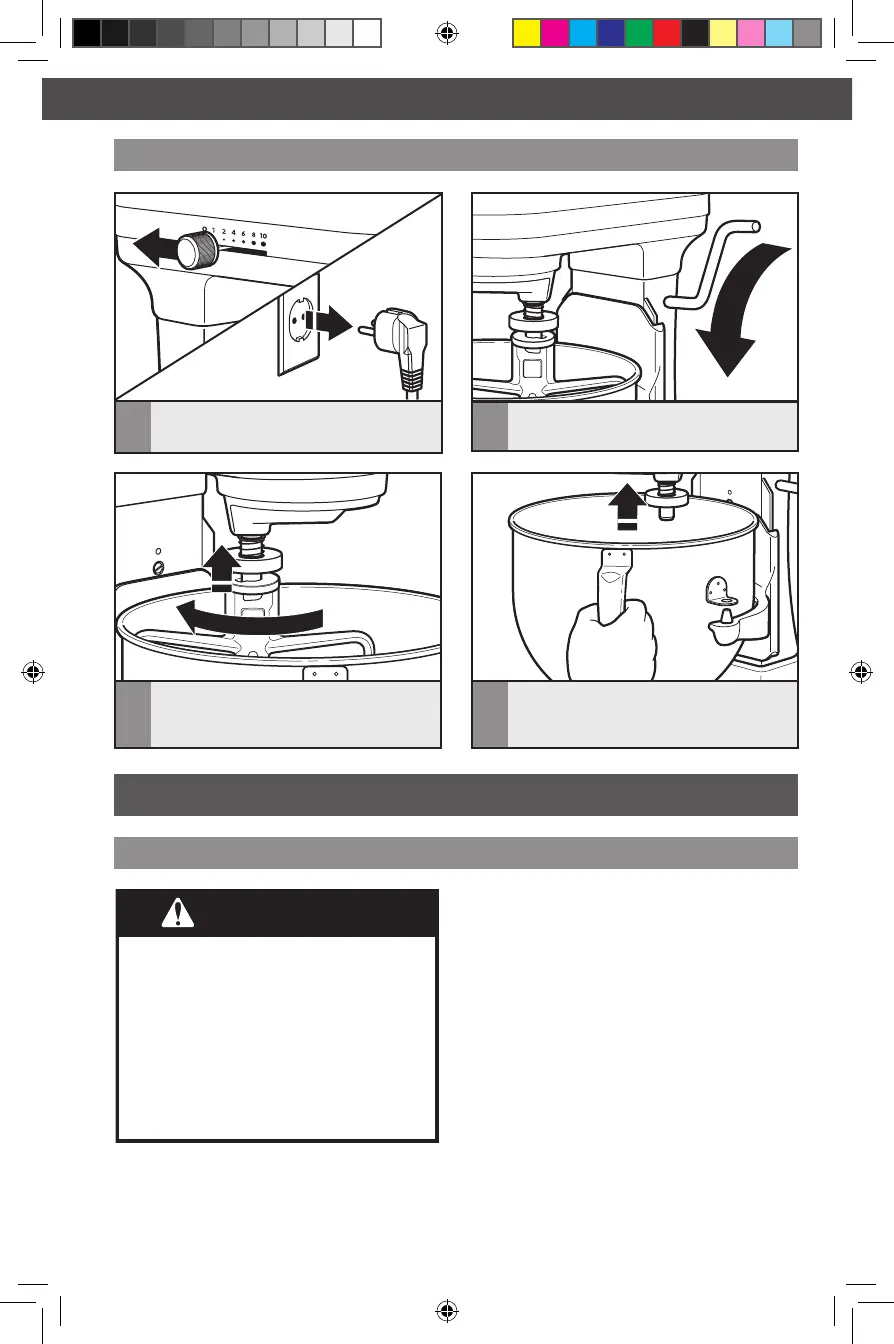 0 1 2 4 6 8 10