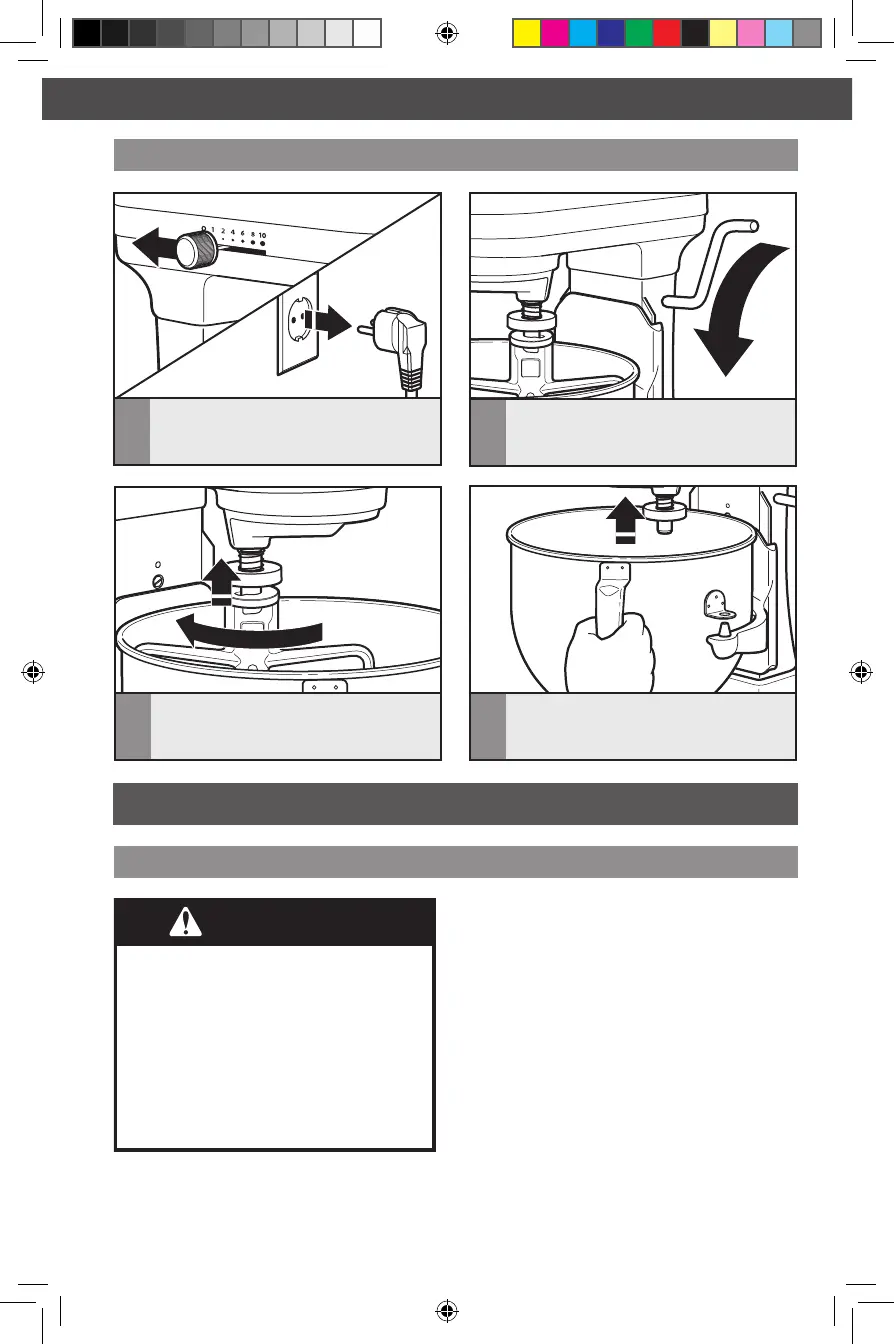 0 1 2 4 6 8 10