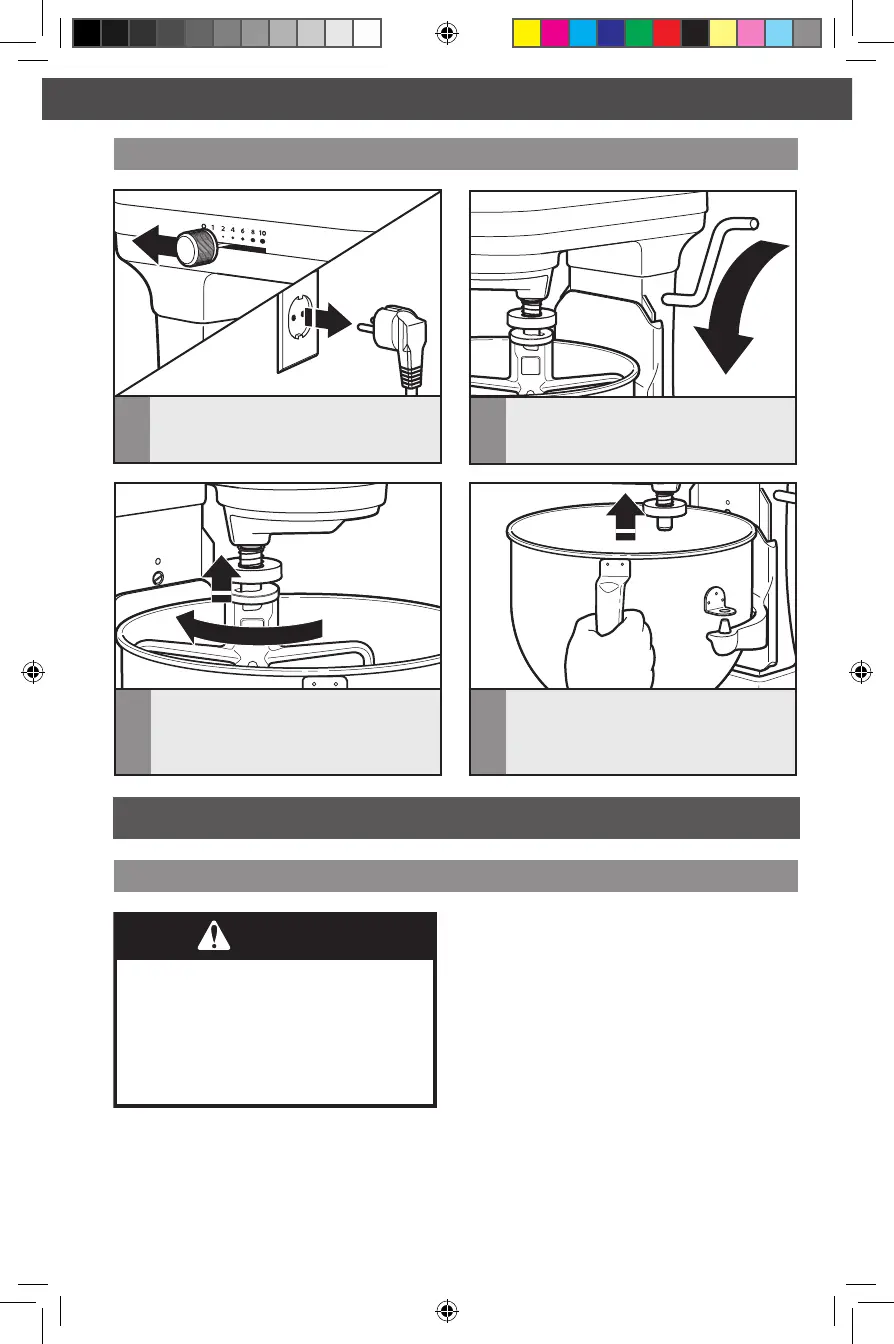 0 1 2 4 6 8 10