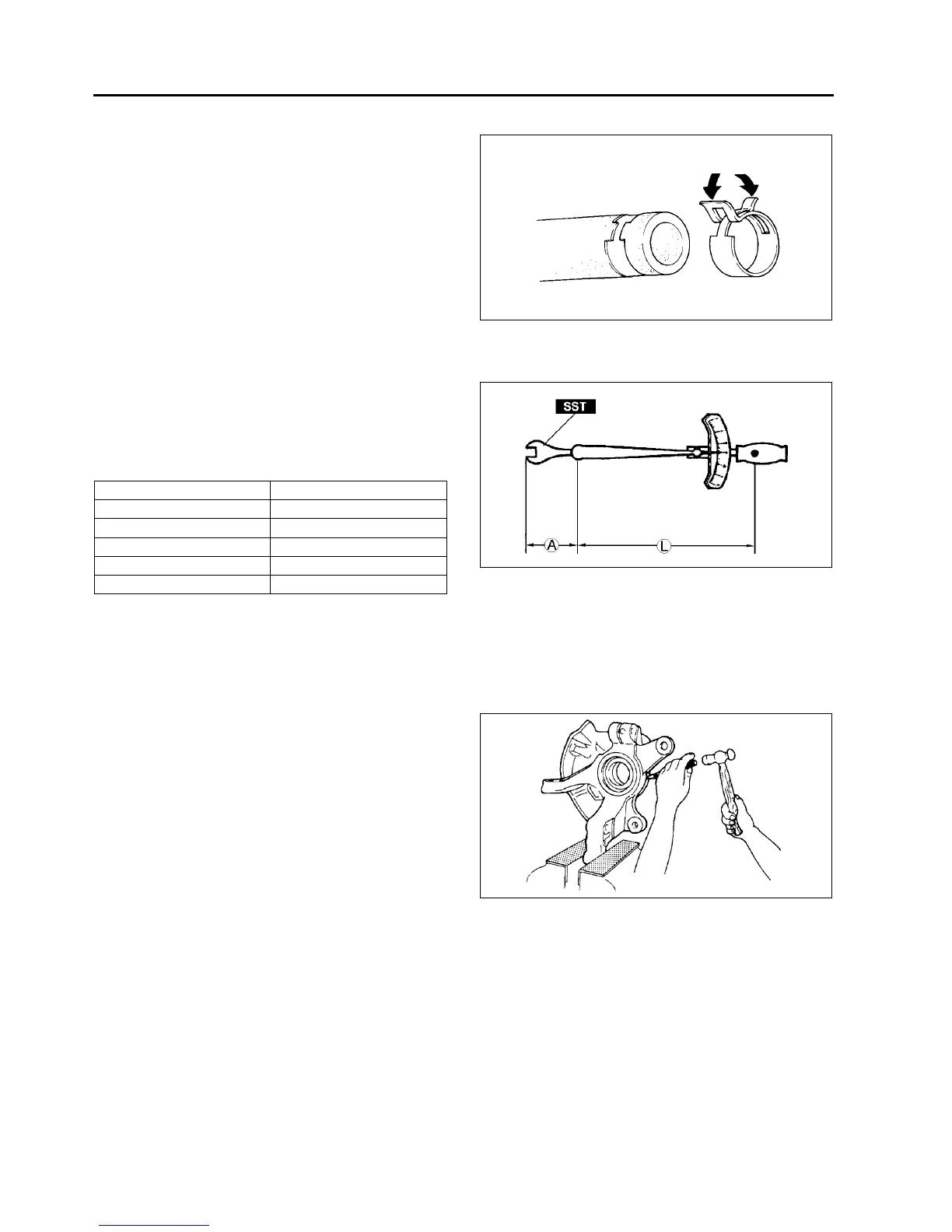 SST

A

L