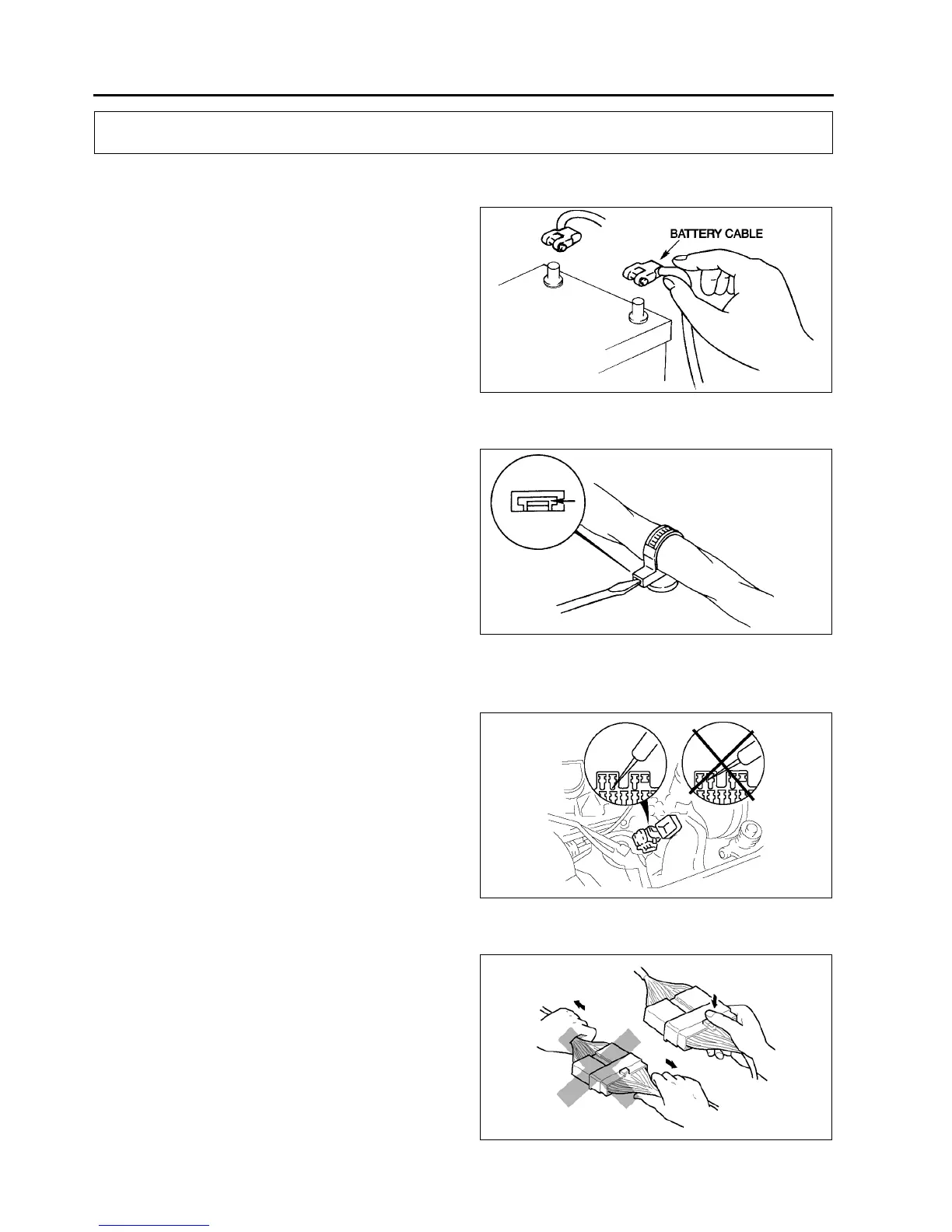 BATTERY CABLE