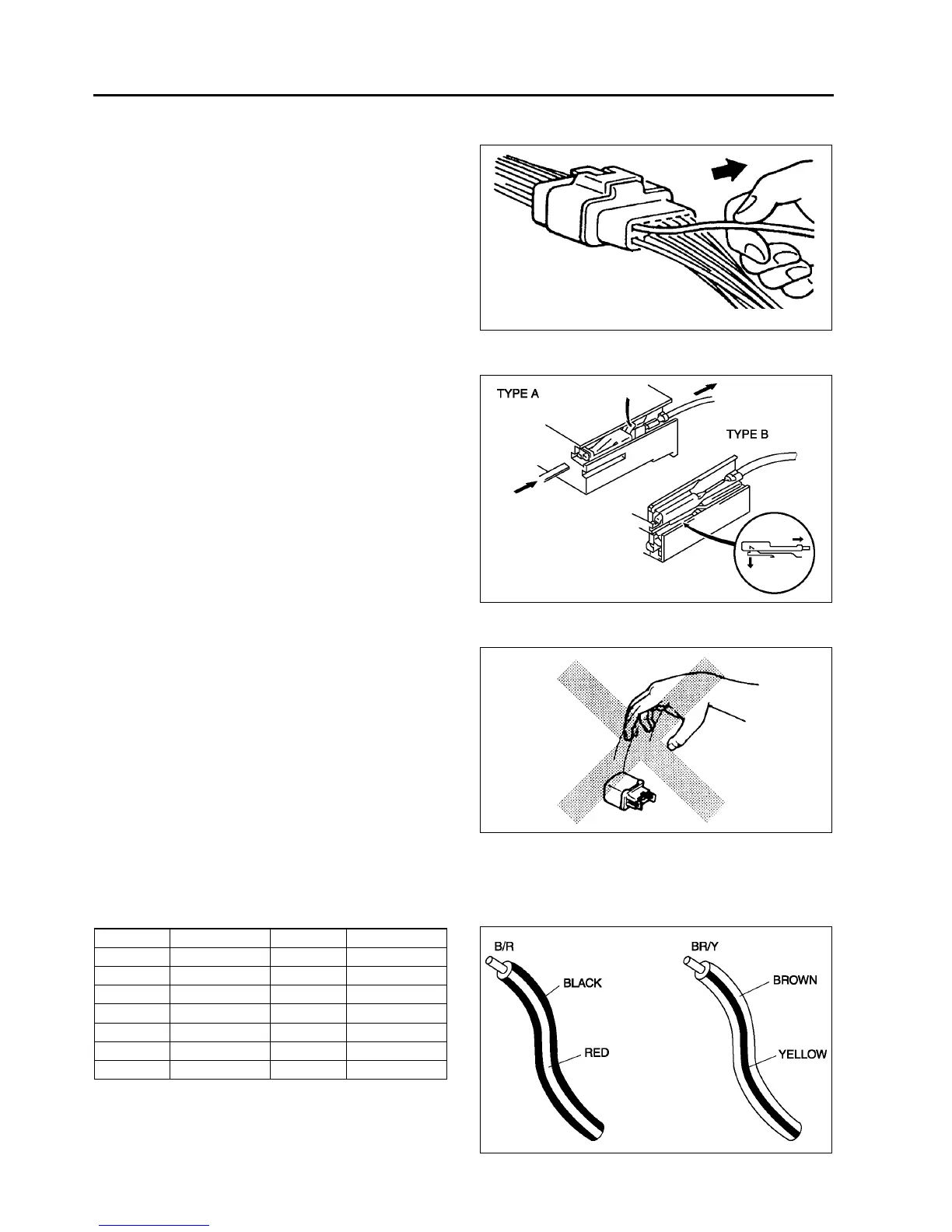 TYPE A

TYPE B

B/R

BLACK

RED

BR/Y

BROWN

YELLOW