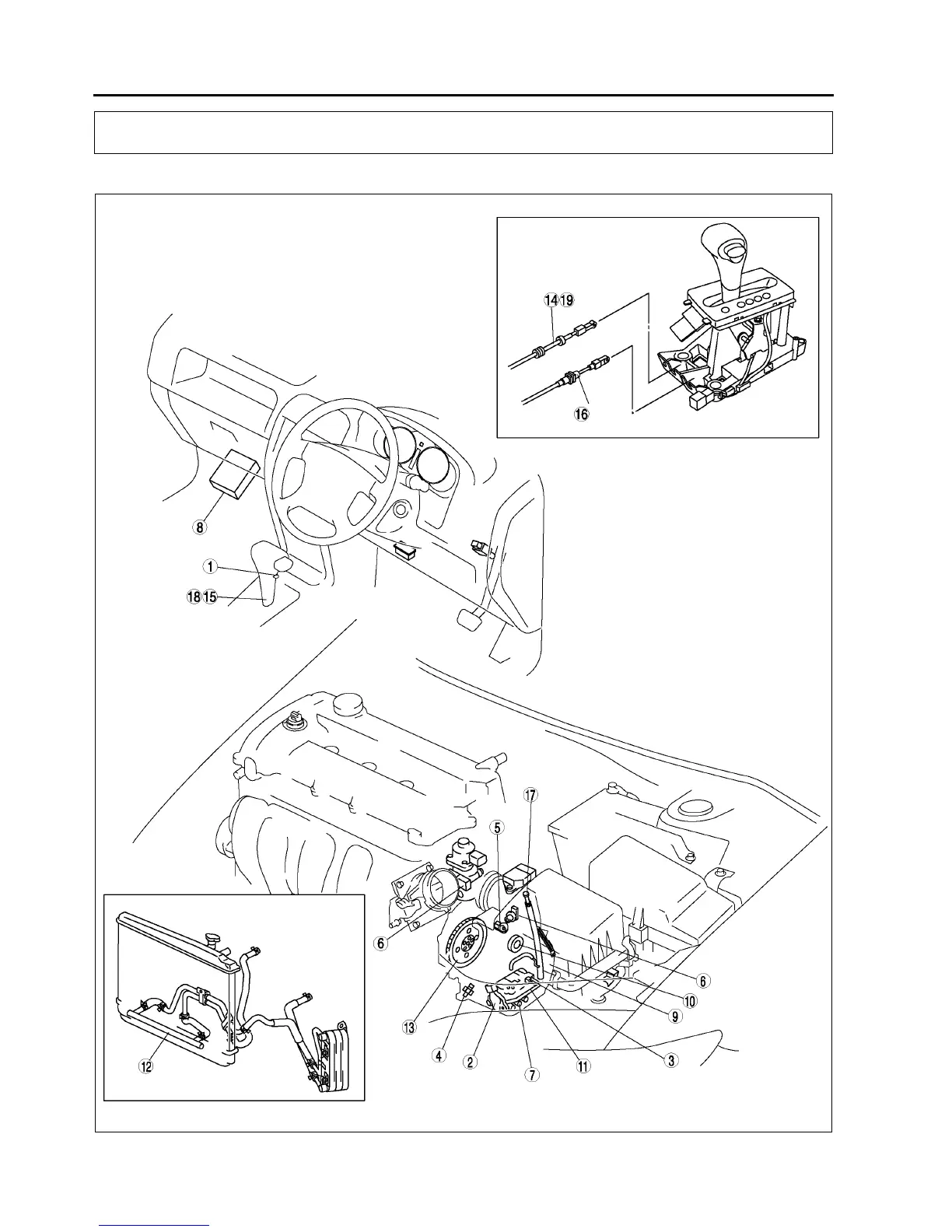 14 19

16

8

1

18 15

17

5

6

6

10

9

13

4

2

7

11

3

12