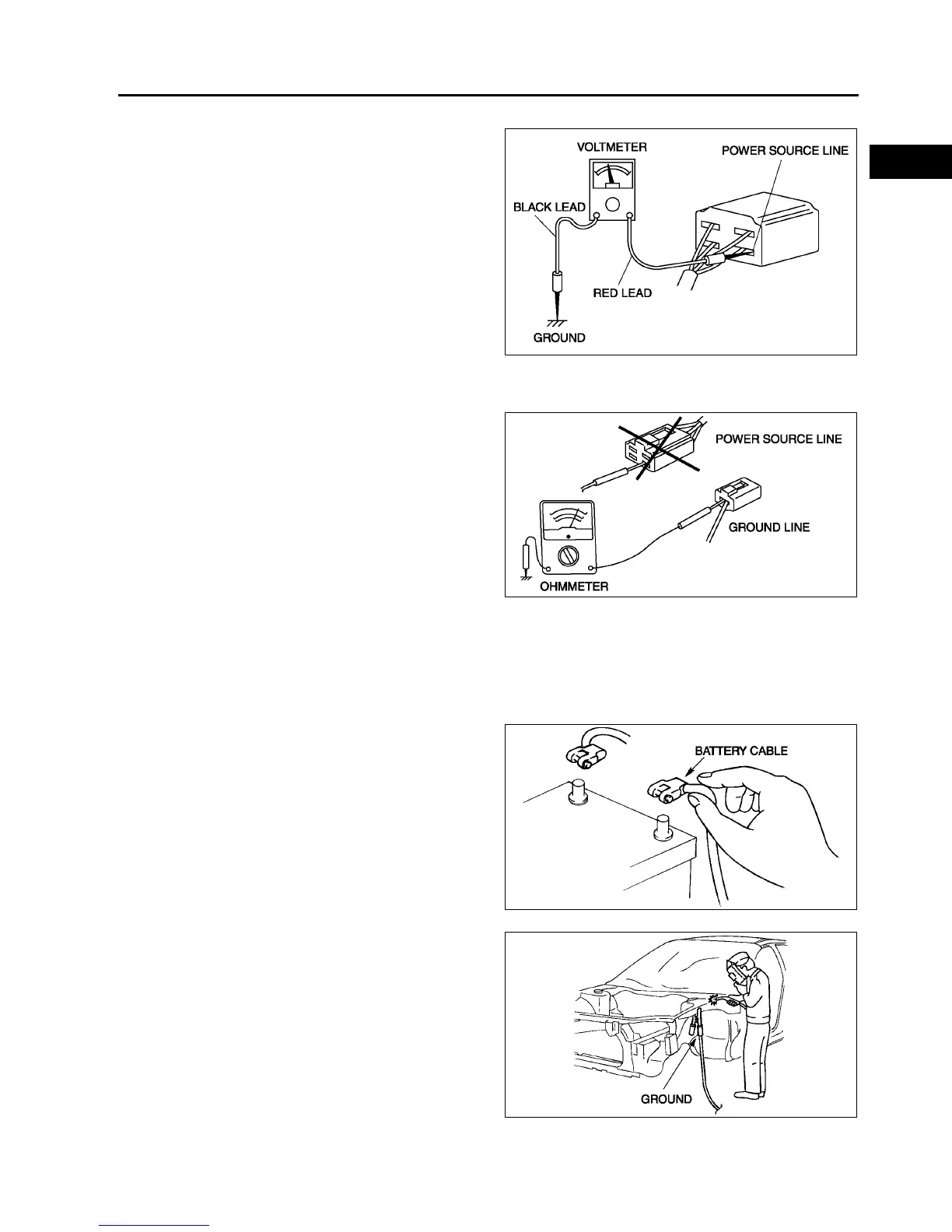 VOLTMETER
POWER SOURCE LINE
BLACK LEAD
RED LEAD
GROUND

POWER SOURCE LINE
GROUND LINE
OHMMETER

BATTERY CABLE

GROUND