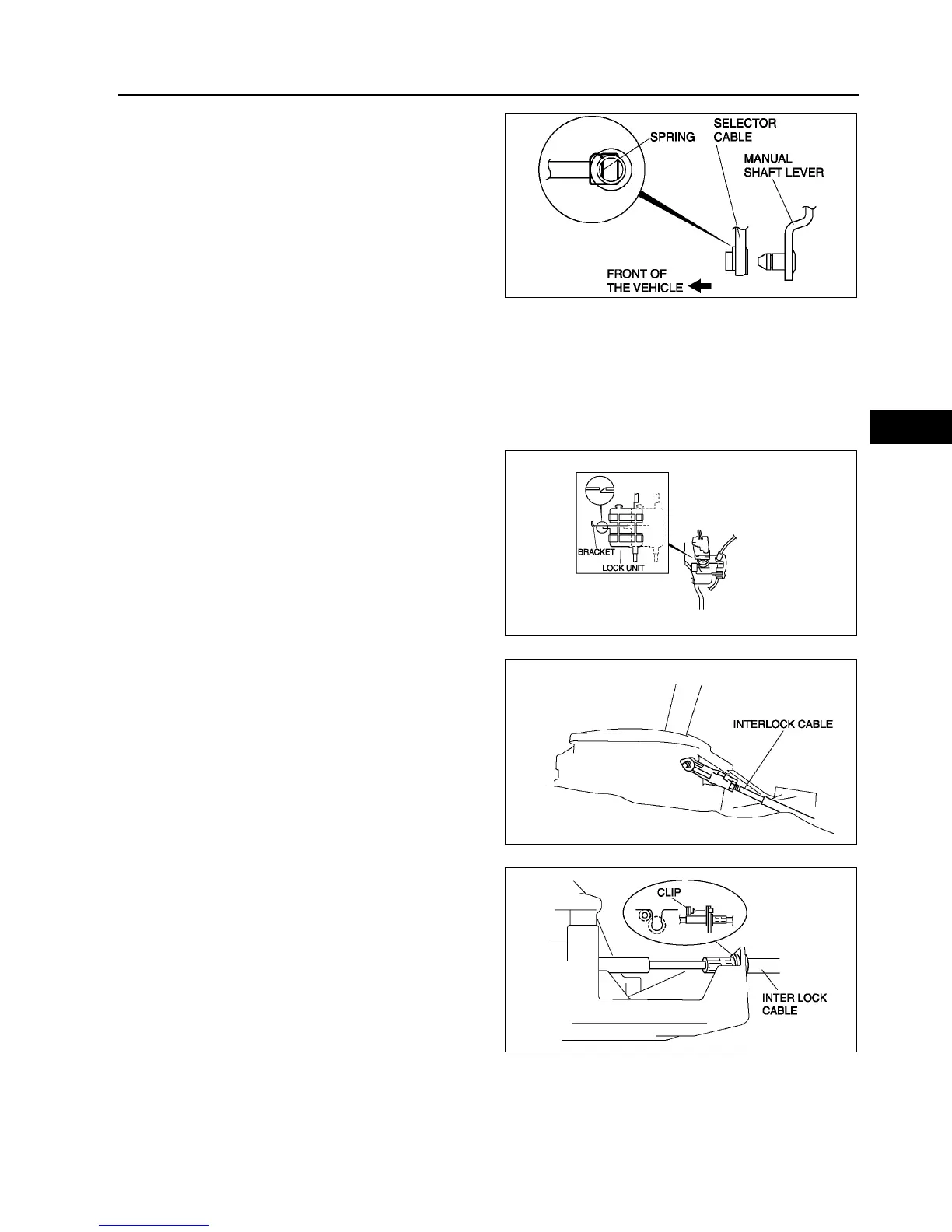 SPRING

SELECTOR CABLE

MANUAL SHAFT LEVER

FRONT OF THE VEHICLE

BRACKET

LOCK UNIT

INTERLOCK CABLE

CLIP

INTER LOCK CABLE