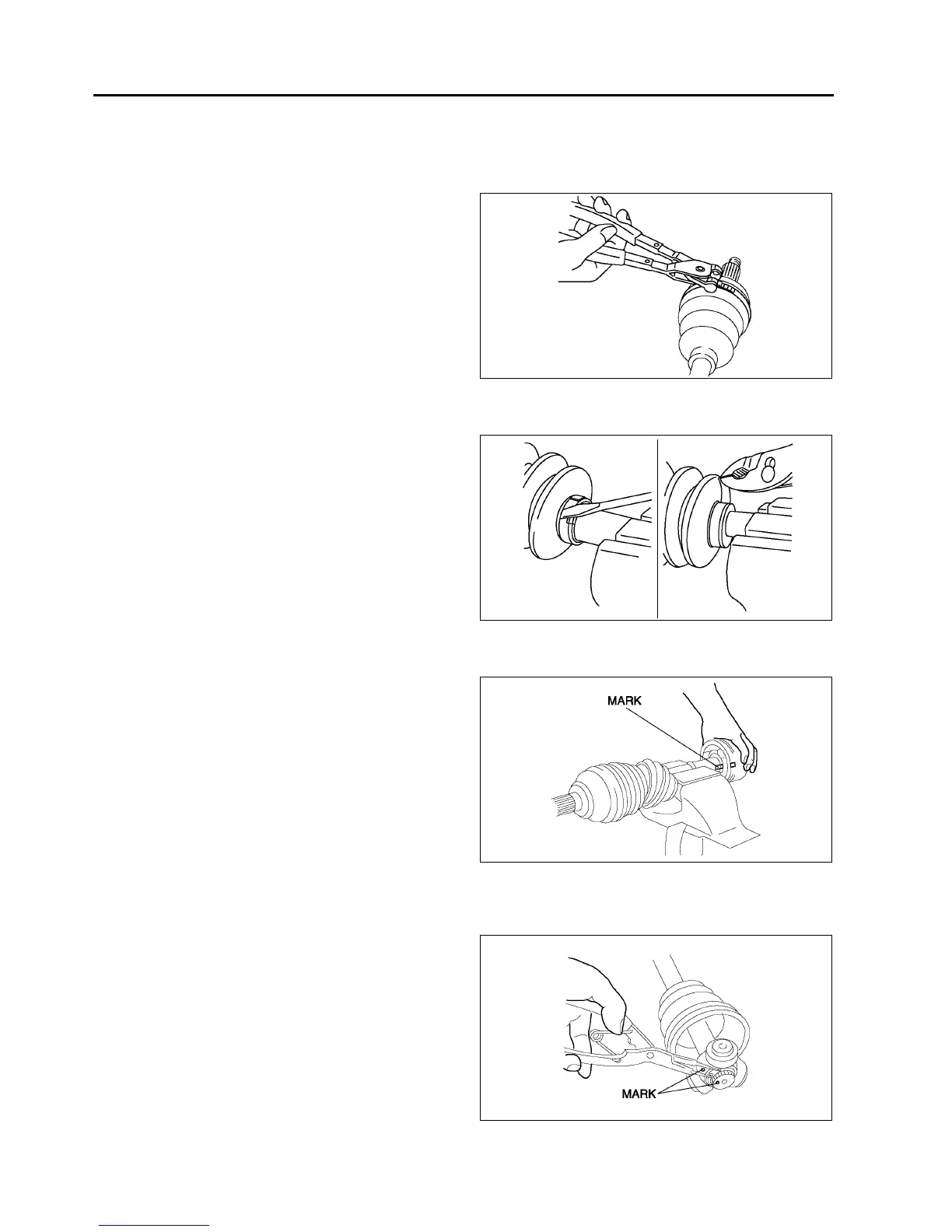 MARK

MARK