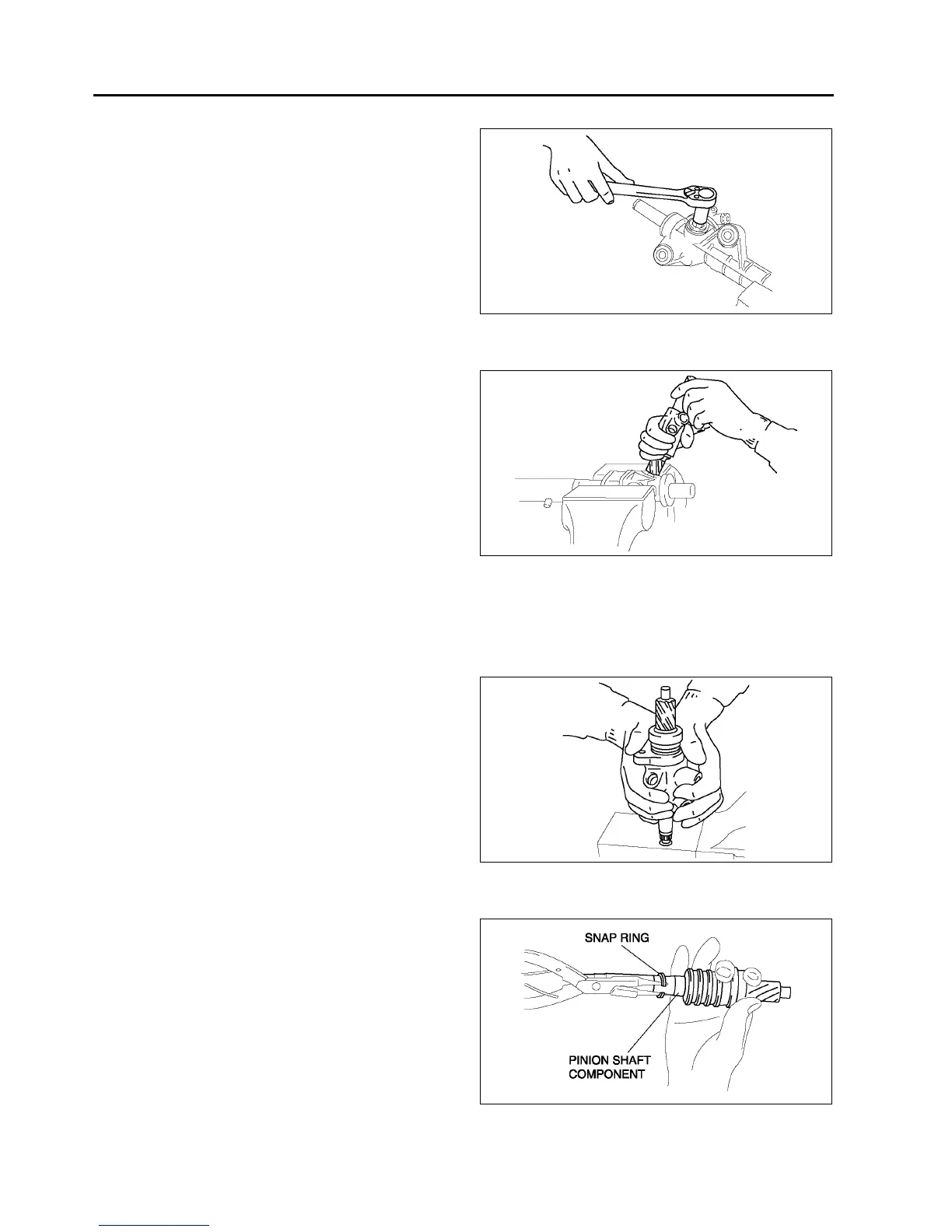 SNAP RING

PINION SHAFT COMPONENT