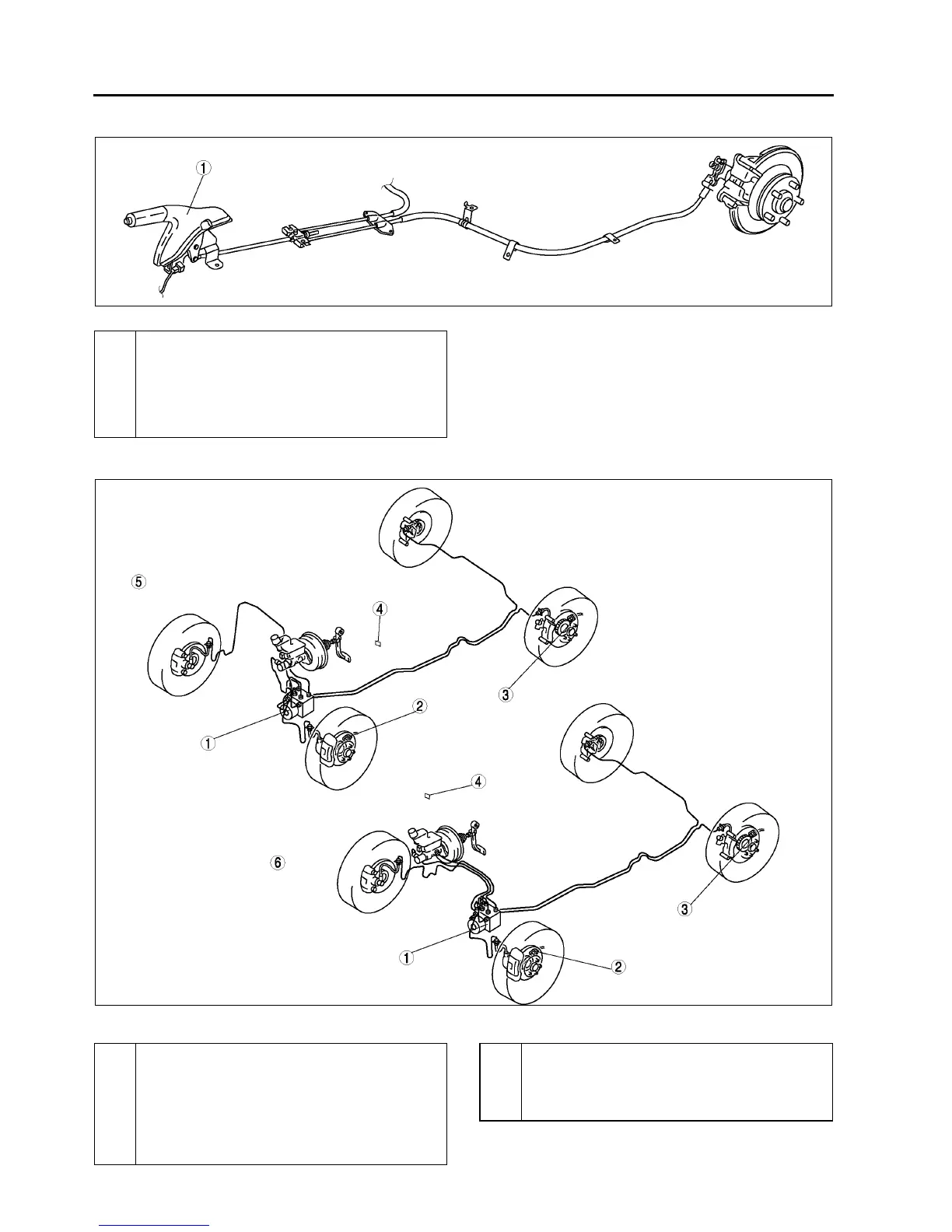 1

5

4

3

2

1

4

6

3

1

2