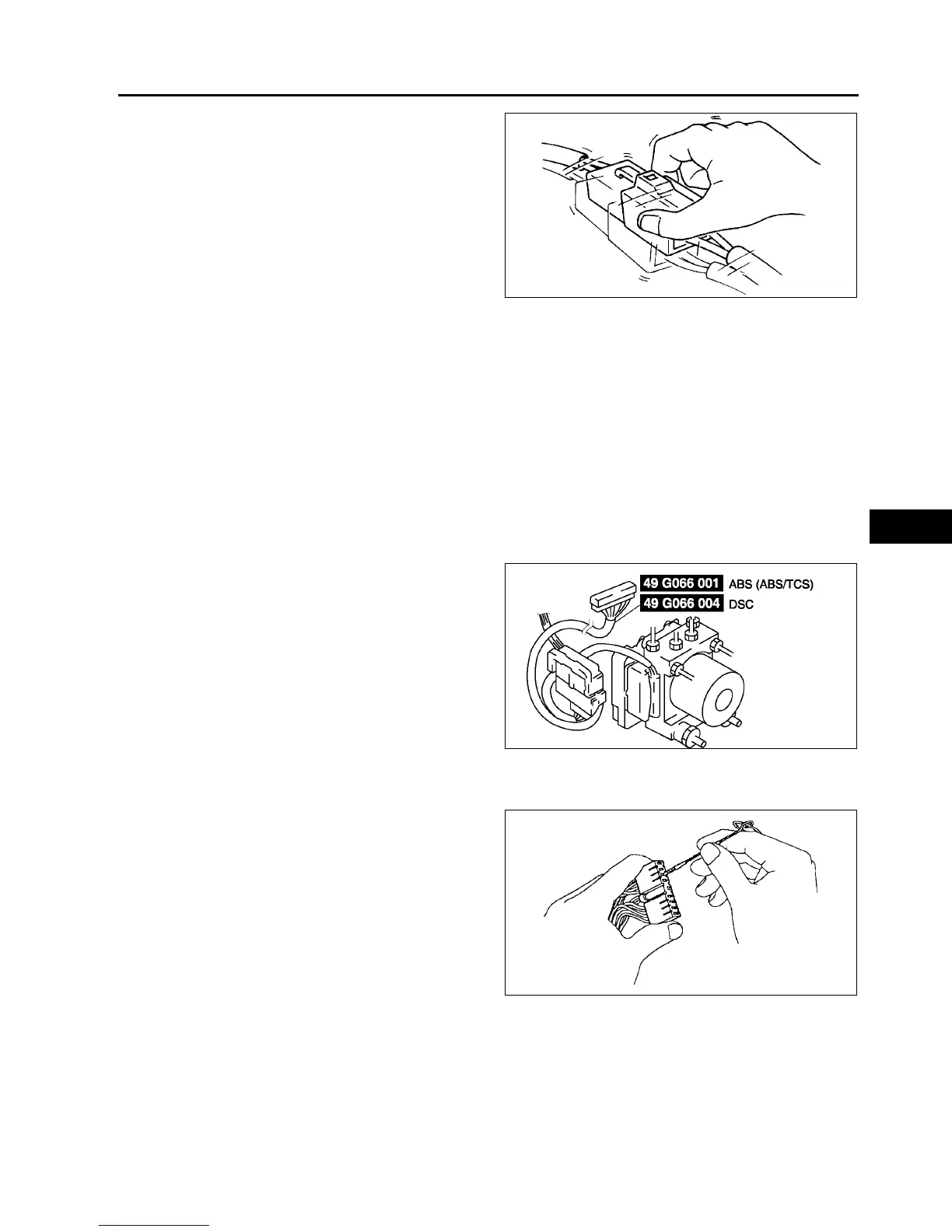 49 G066 001 ABS (ABS/TCS)
49 G066 004 DSC