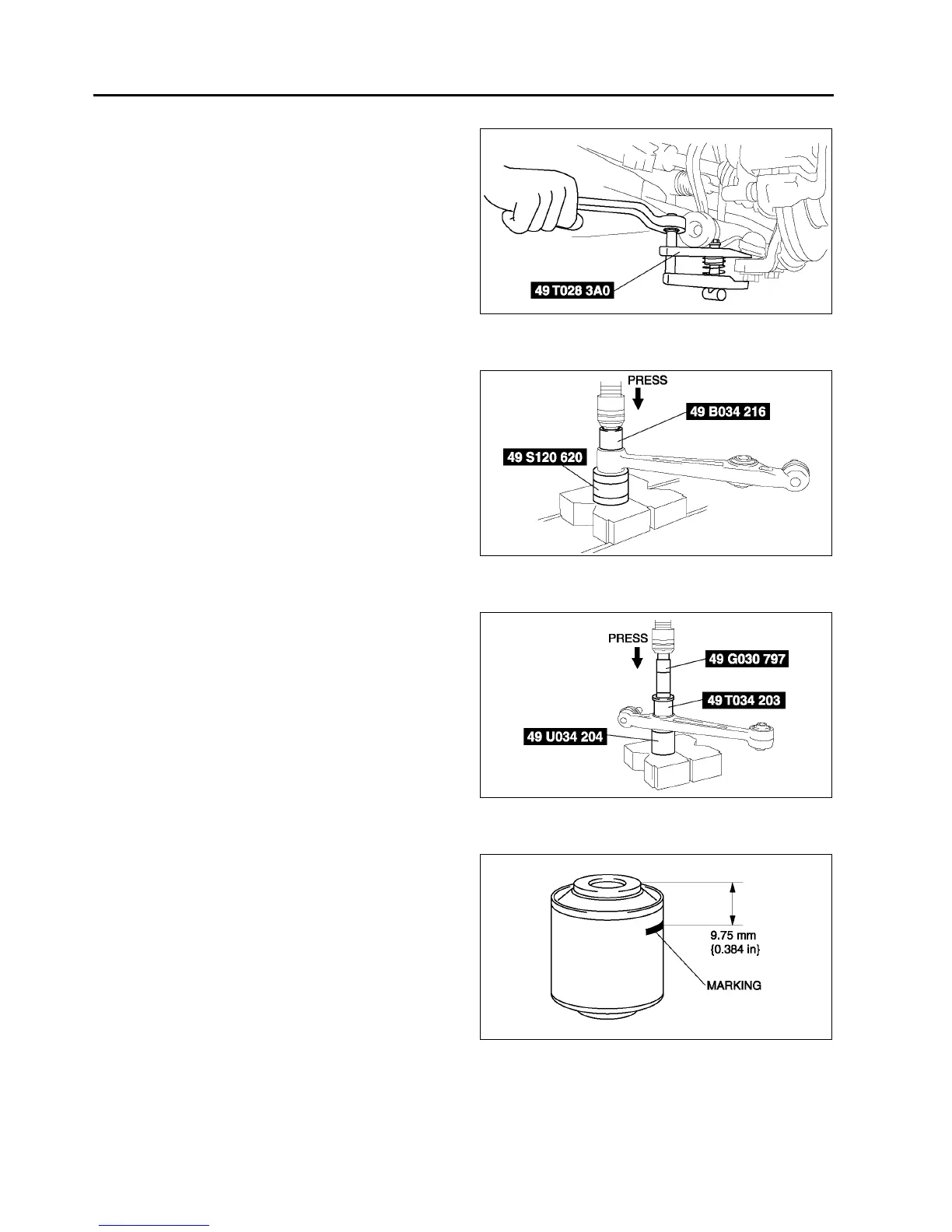 49 T028 3A0

PRESS

49 B034 216

49 S120 620

PRESS

49 G030 797

49 T034 203

49 U034 204

9.75 mm {0.384 in}

MARKING