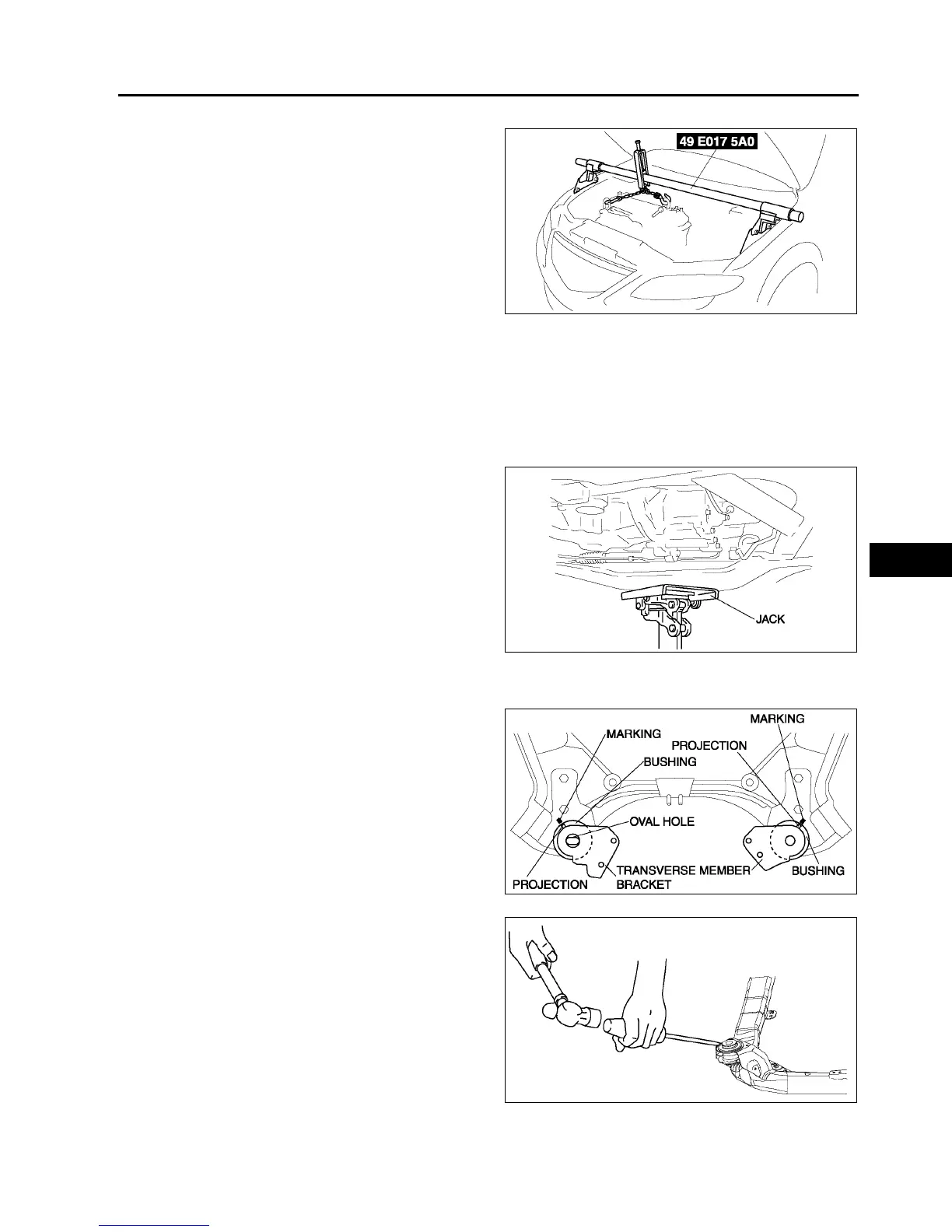 49 E017 5A0

JACK

MARKING
BUSHING
OVAL HOLE
PROJECTION
TRANSVERSE MEMBER BRACKET
MARKING
PROJECTION
BUSHING