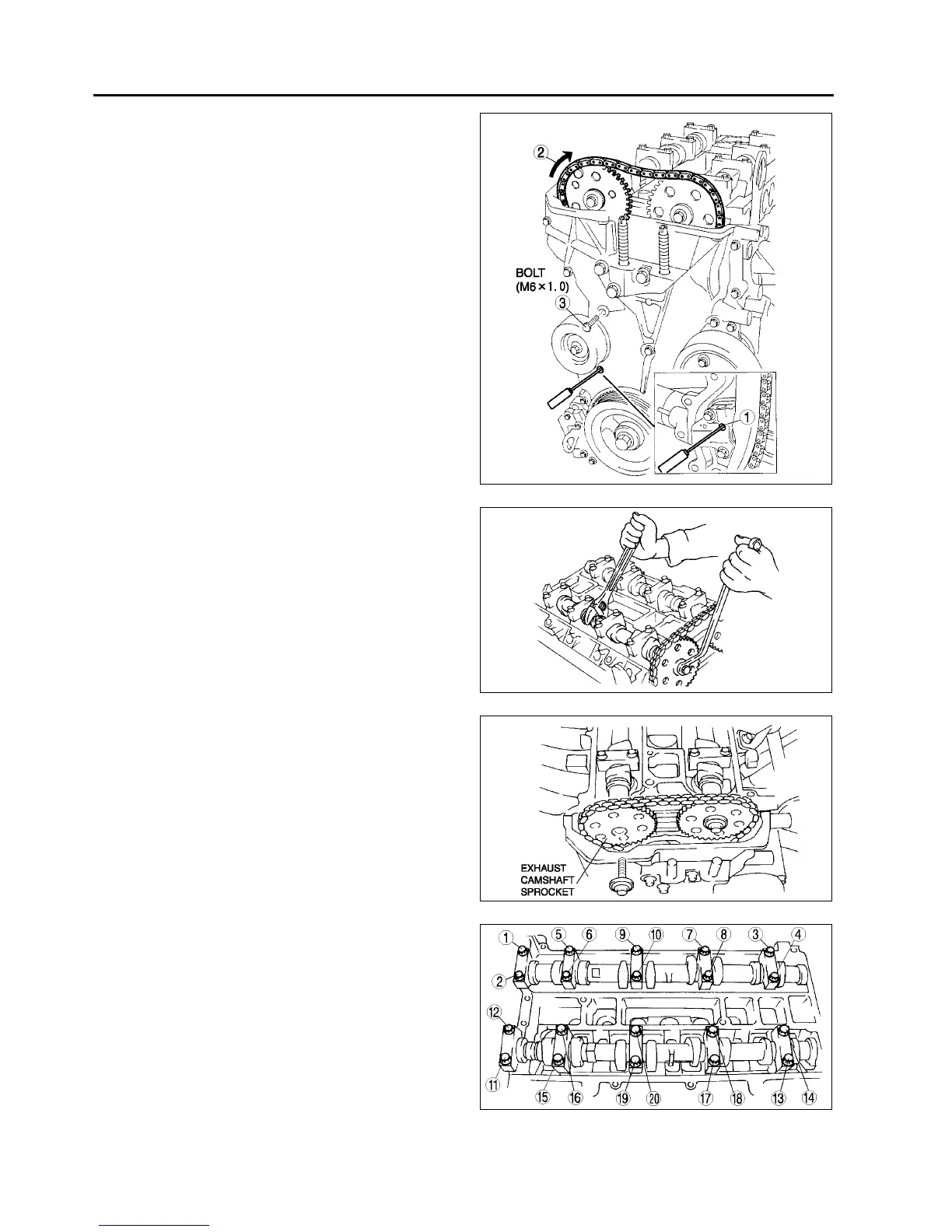 2

BOLT
(M6 × 1. 0)

3

1

EXHAUST
CAMSHAFT
SPROCKET

1 5 6 9 10 7 8 3 4
2
12
11 15 16 19 20 17 18 13 14