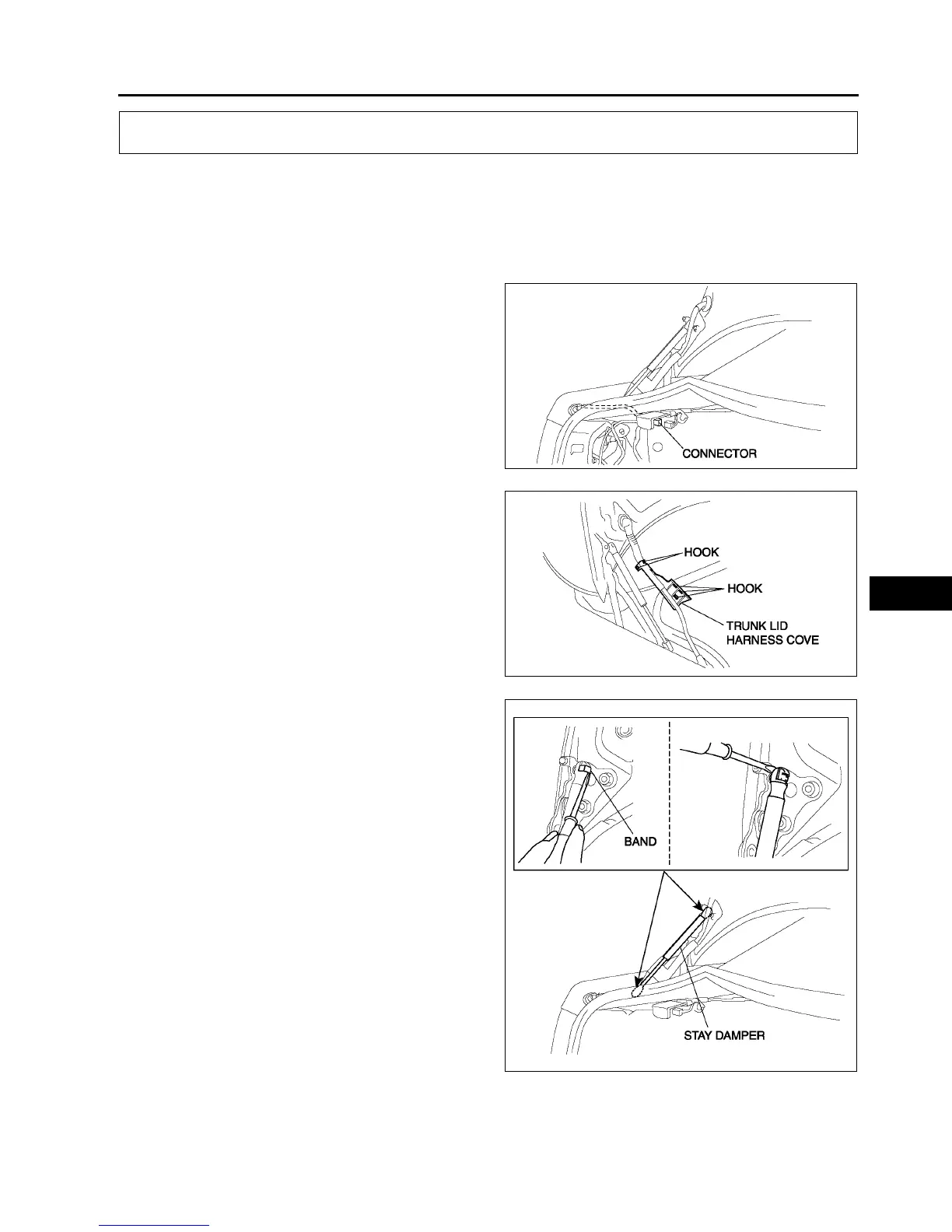 CONNECTOR

HOOK

HOOK

TRUNK LID HARNESS COVE

BAND

STAY DAMPER