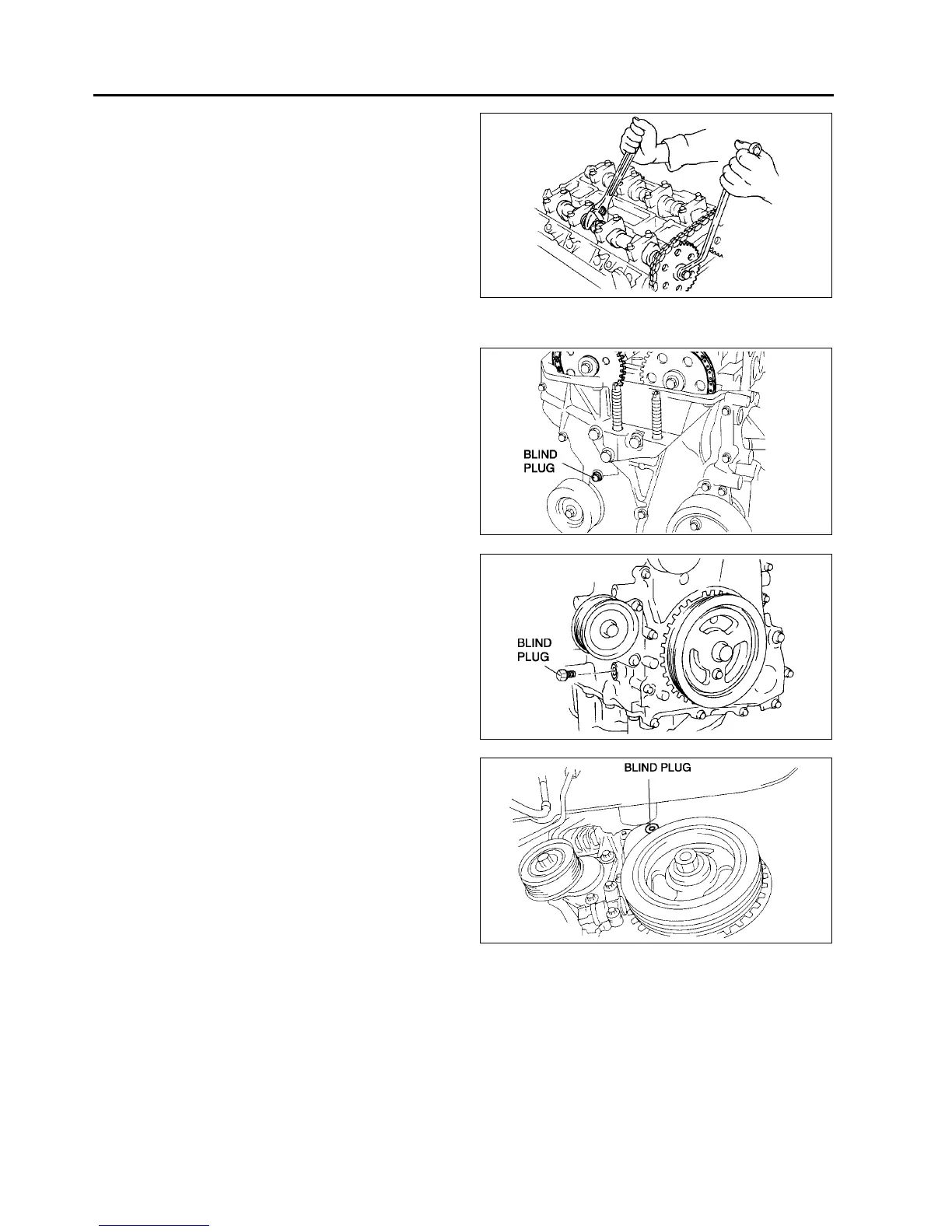 BLIND PLUG

BLIND PLUG

BLIND PLUG